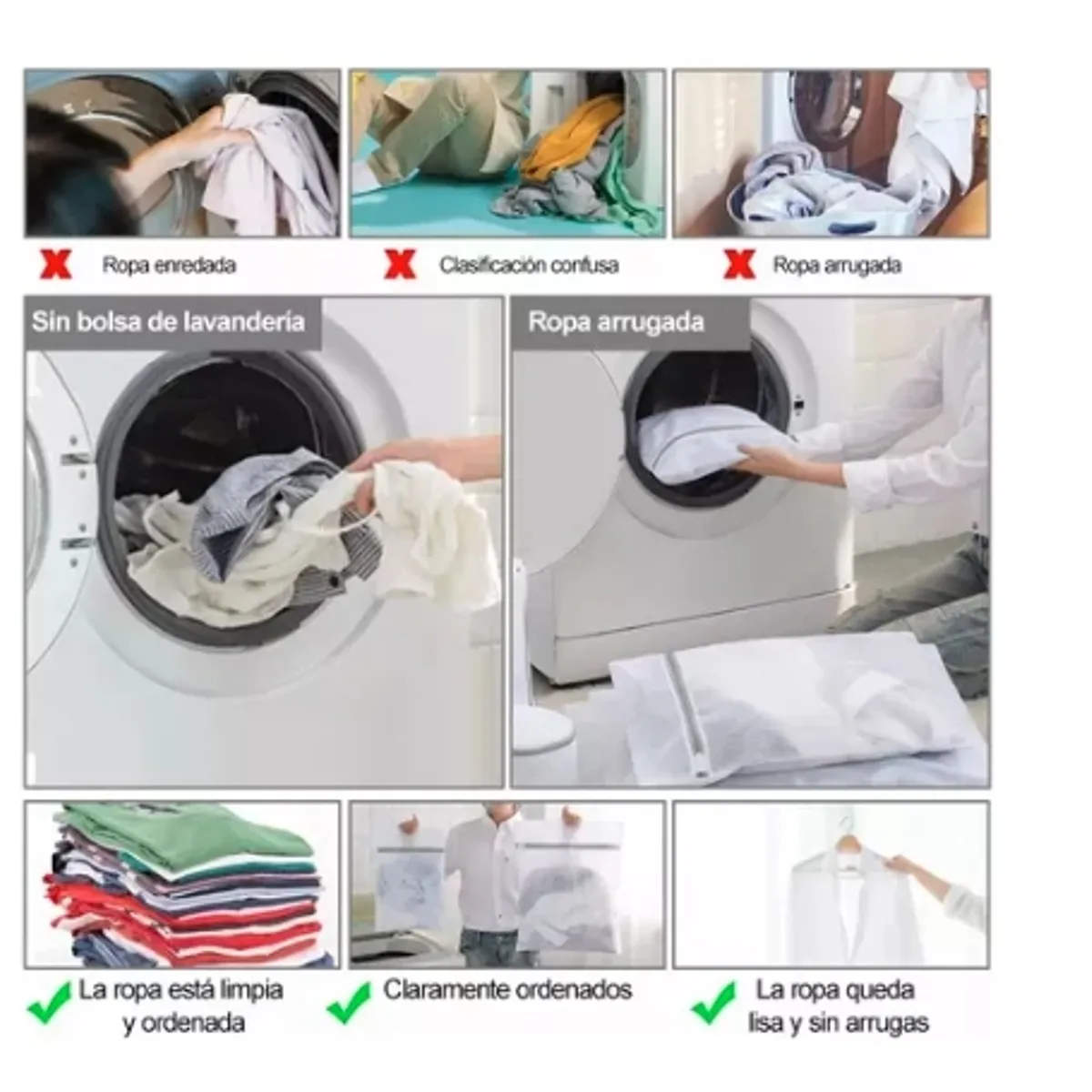 Ropa enredada

Clasificación confusa

Ropa arrugada

Sin bolsa de lavandería

Ropa arrugada

La ropa está limpia y ordenada

Claramente ordenados

La ropa queda lisa y sin arrugas