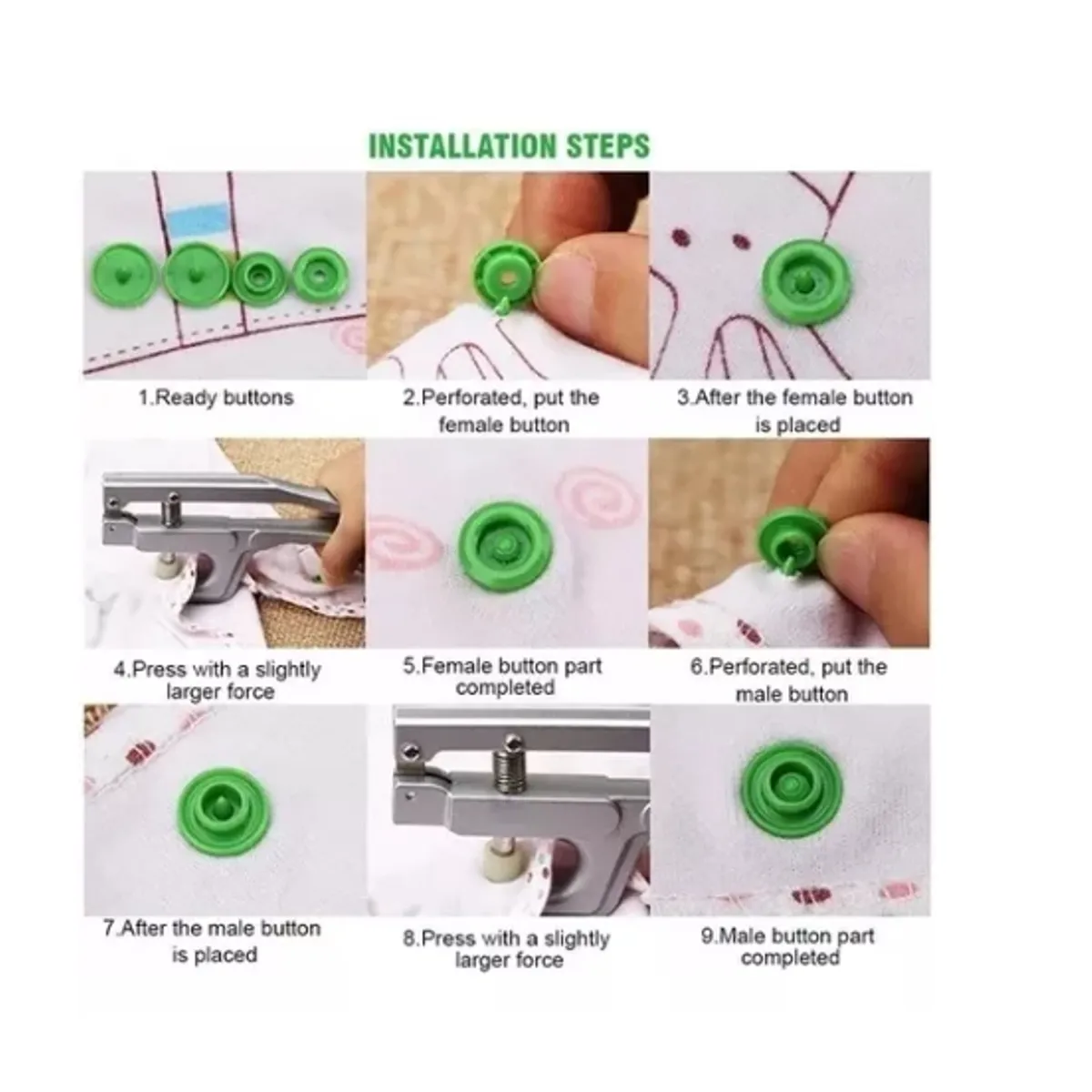 INSTALLATION STEPS

1.Ready buttons

2.Perforated, put the female button

3.After the female button is placed

4.Press with a slightly larger force

5.Female button part completed

6.Perforated, put the male button

7.After the male button is placed

8.Press with a slightly larger force

9.Male button part completed