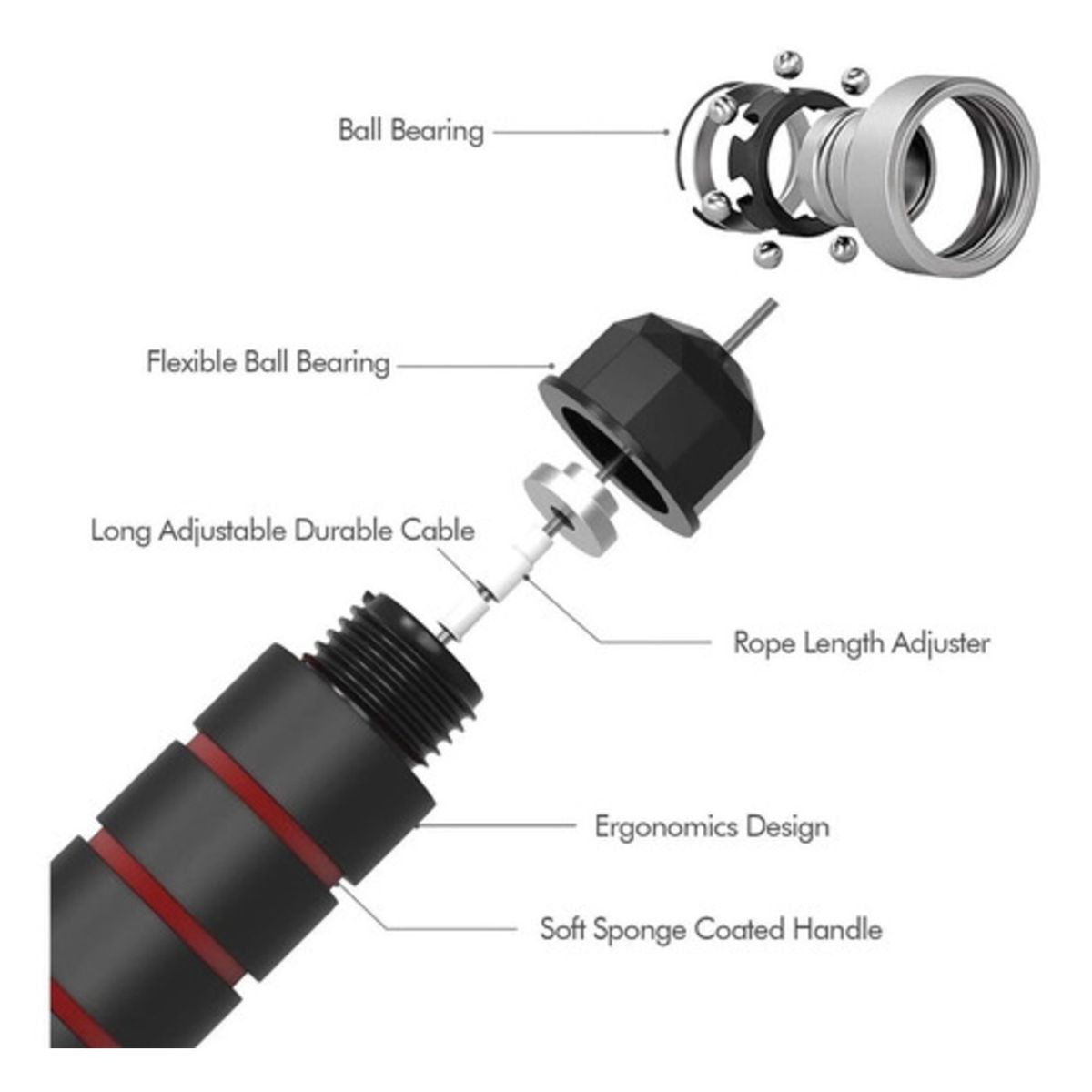 Ball Bearing

Flexible Ball Bearing

Long Adjustable Durable Cable

Rope Length Adjuster

Ergonomics Design

Soft Sponge Coated Handle