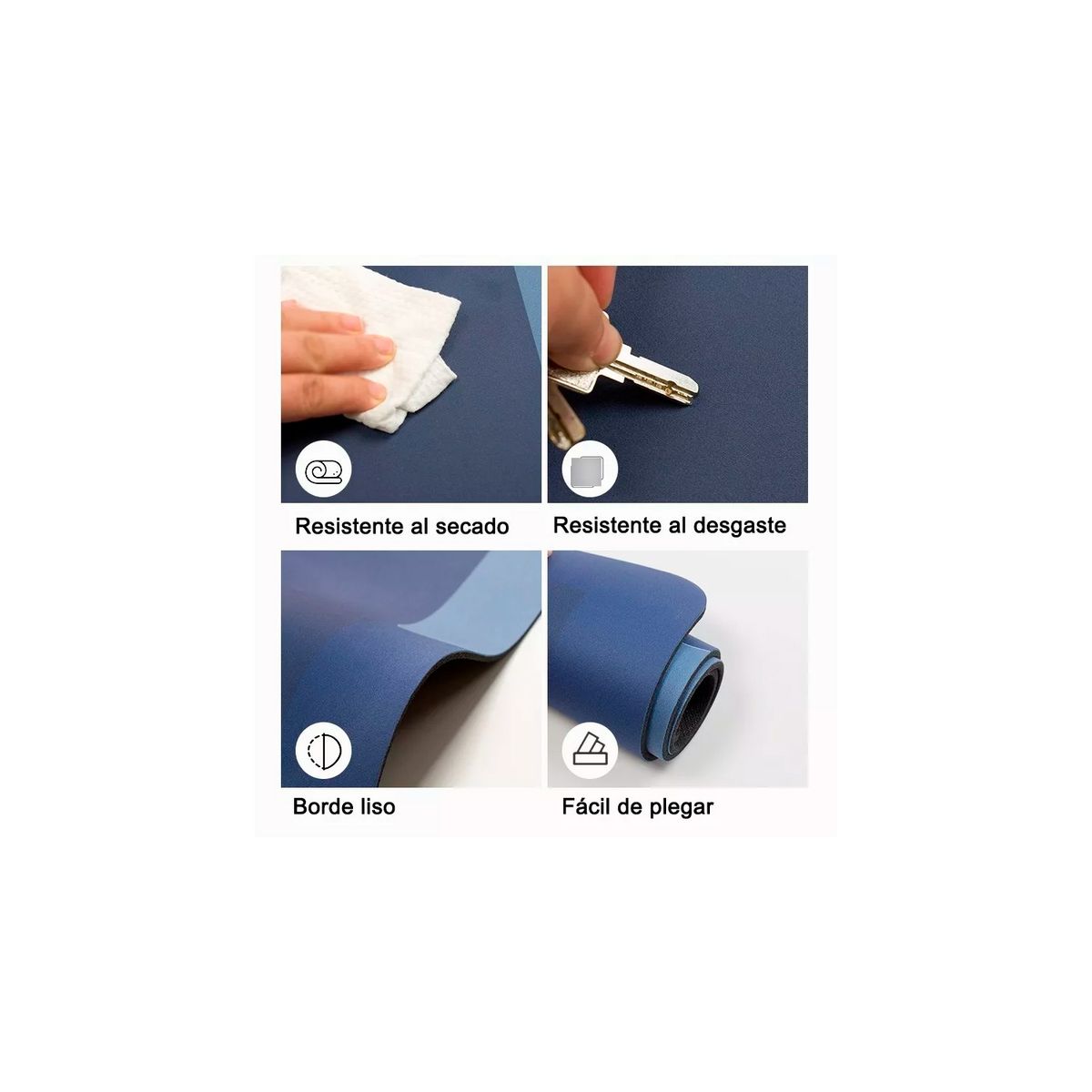 Resistente al secado

Resistente al desgaste

Borde liso

Fácil de plegar