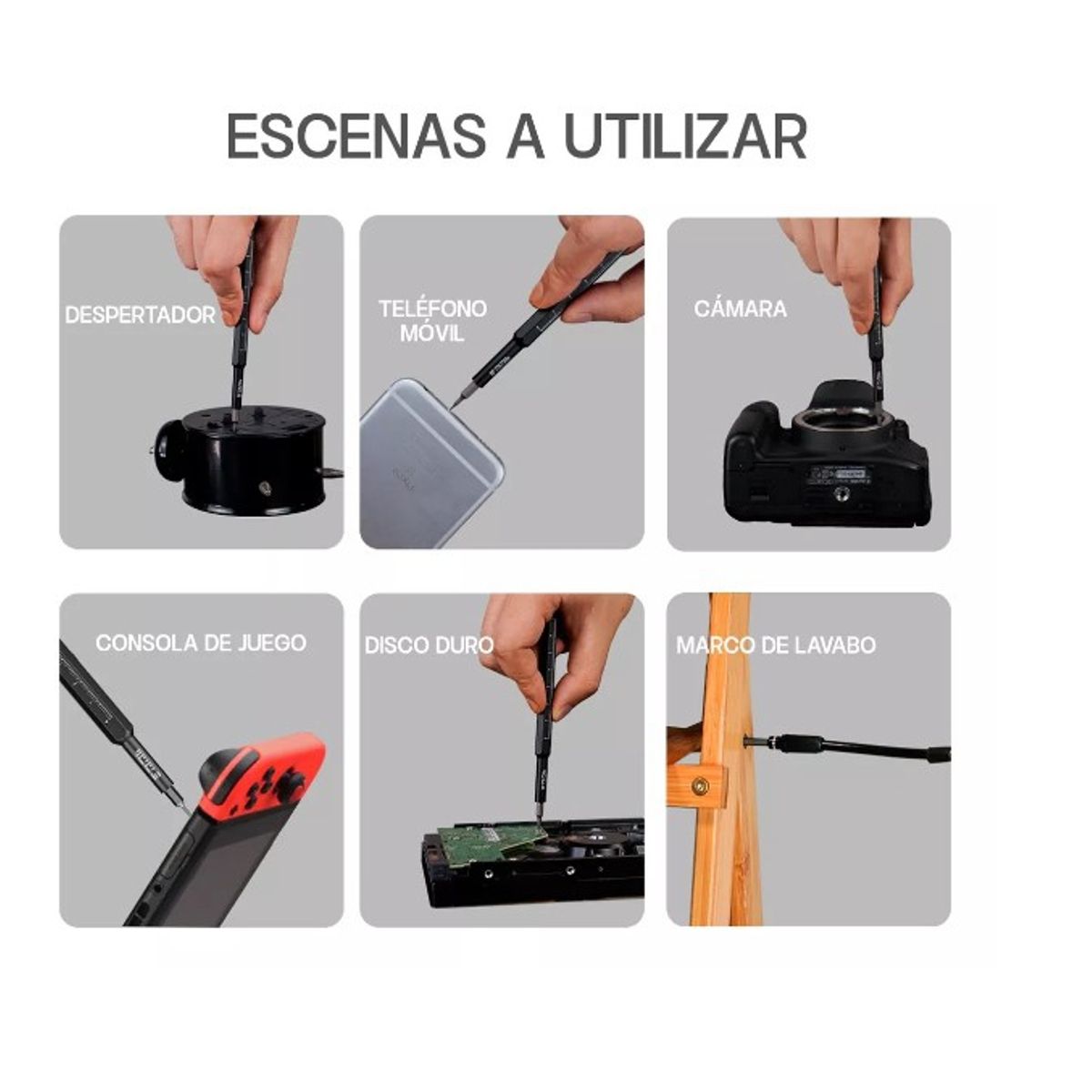 ESCENAS A UTILIZAR

DESPERTADOR

TELÉFONO MÓVIL

CÁMARA

CONSOLA DE JUEGO

DISCO DURO

MARCO DE LAVABO