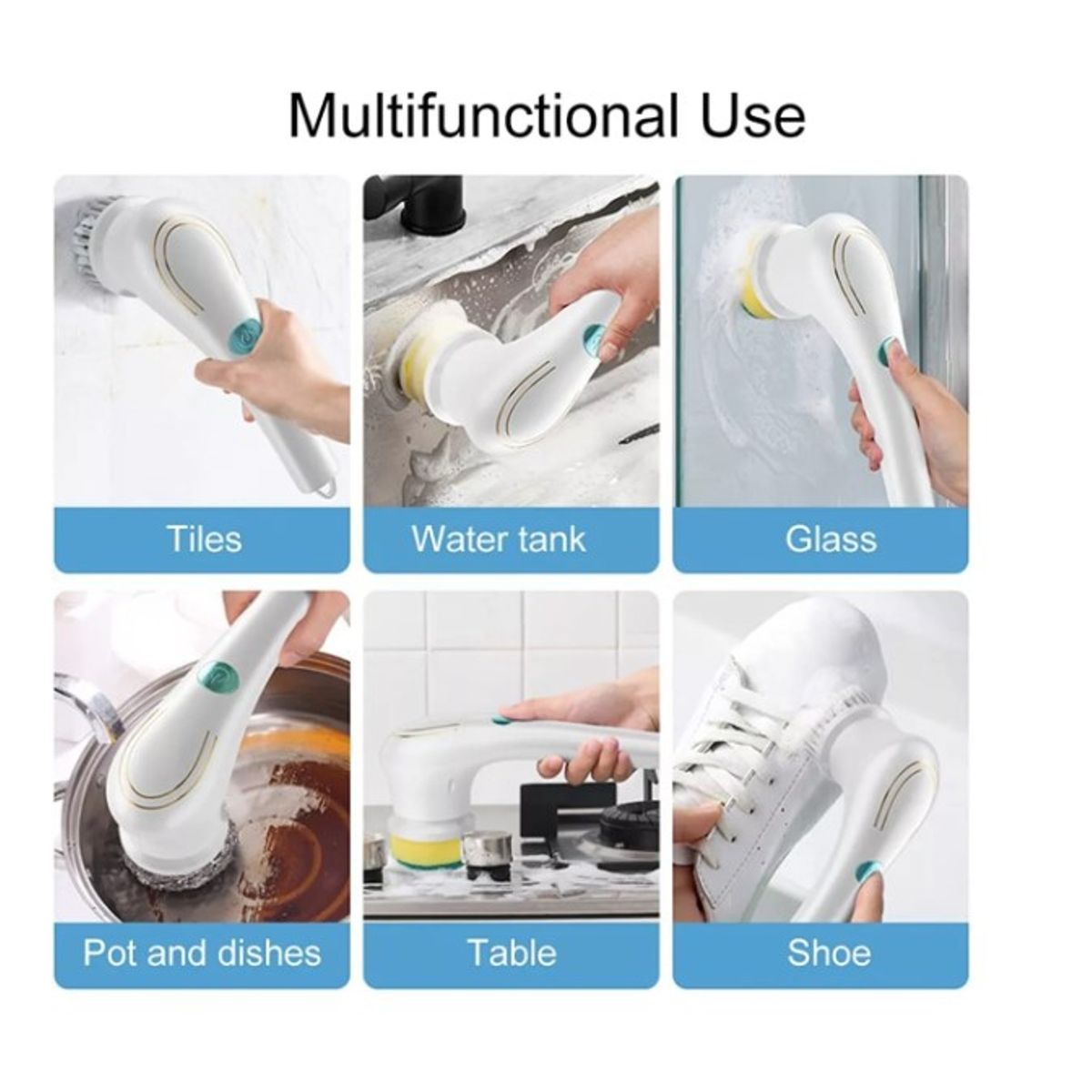 Multifunctional Use

Tiles

Water tank

Glass

Pot and dishes

Table

Shoe