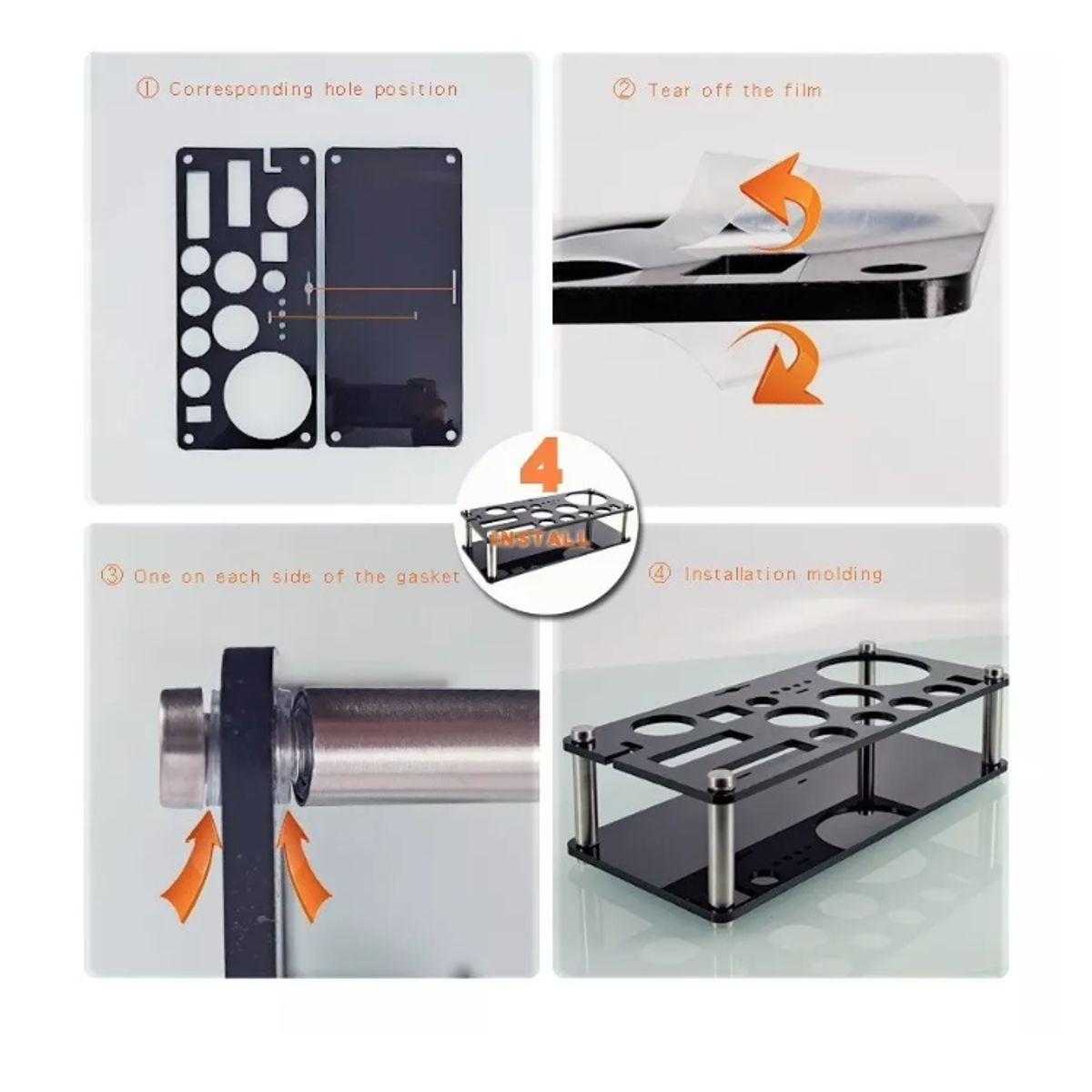 ① Corresponding hole position

② Tear off the film

4
INSTALL

③ One on each side of the gasket

④ Installation molding