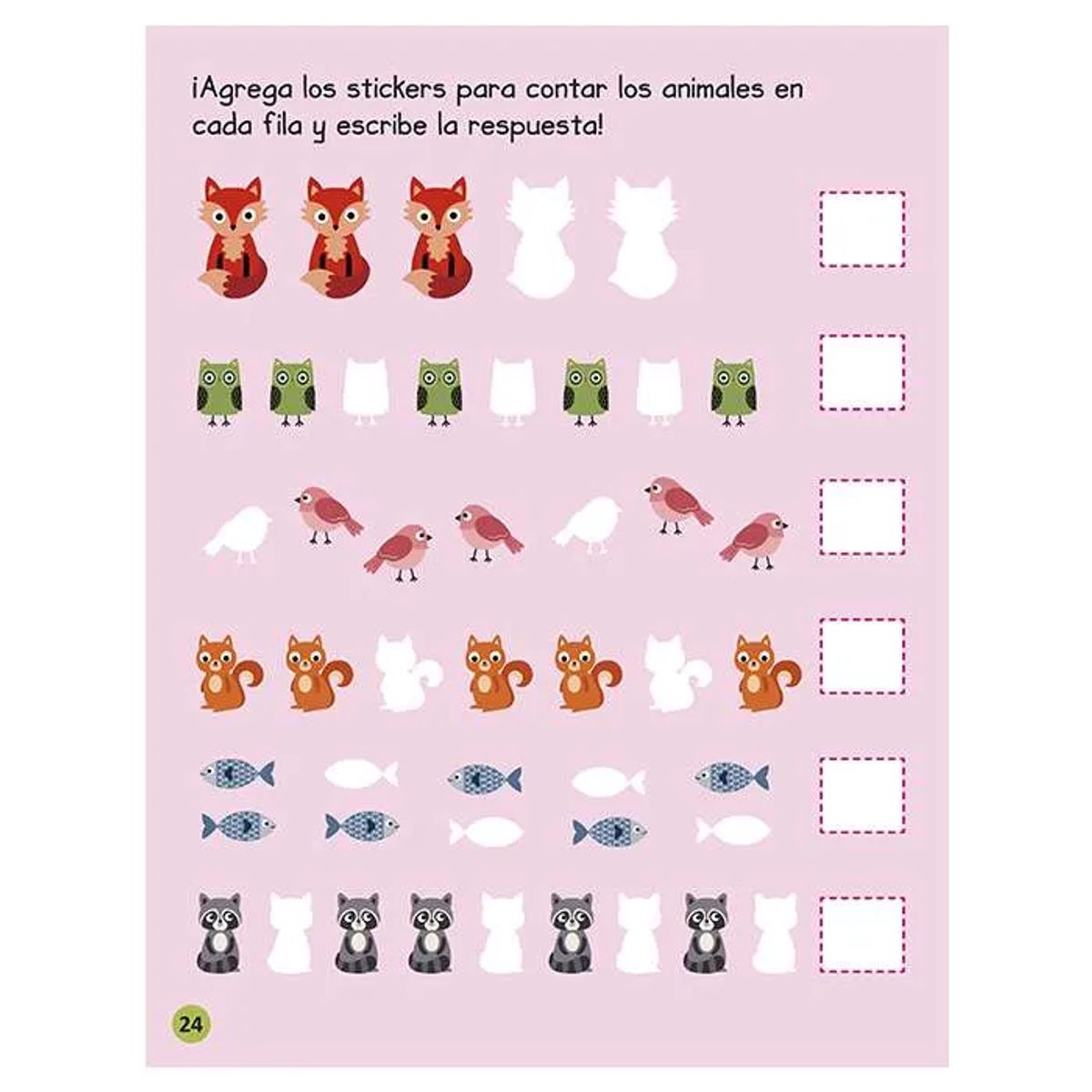 ¡Agrega los stickers para contar los animales en cada fila y escribe la respuesta!

24