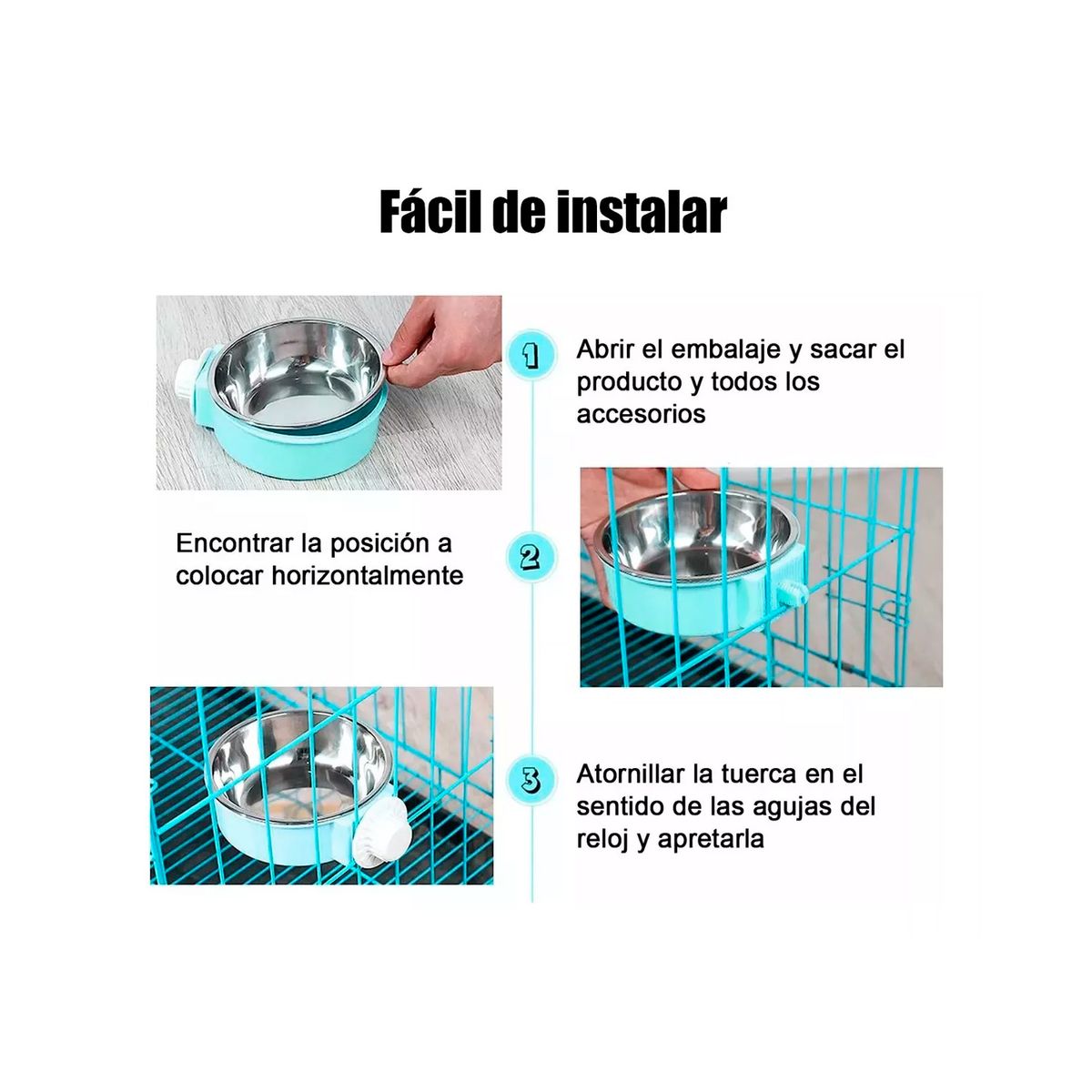 Fácil de instalar

1

Abrir el embalaje y sacar el producto y todos los accesorios

Encontrar la posición a colocar horizontalmente

2

3

Atornillar la tuerca en el sentido de las agujas del reloj y apretarla