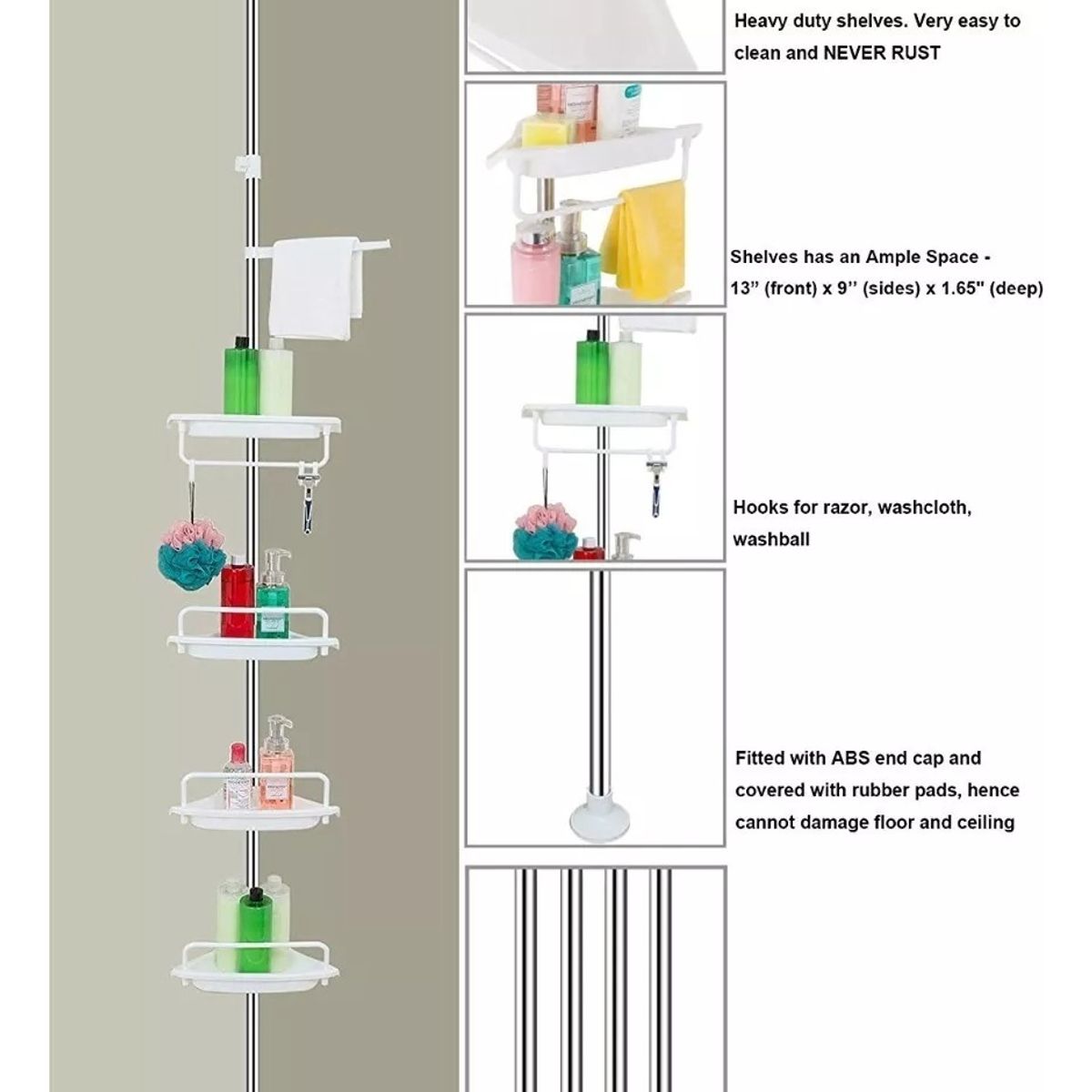 Heavy duty shelves. Very easy to clean and NEVER RUST

Shelves has an Ample Space - 13” (front) x 9’’ (sides) x 1.65" (deep)

Hooks for razor, washcloth, washball

Fitted with ABS end cap and covered with rubber pads, hence cannot damage floor and ceiling