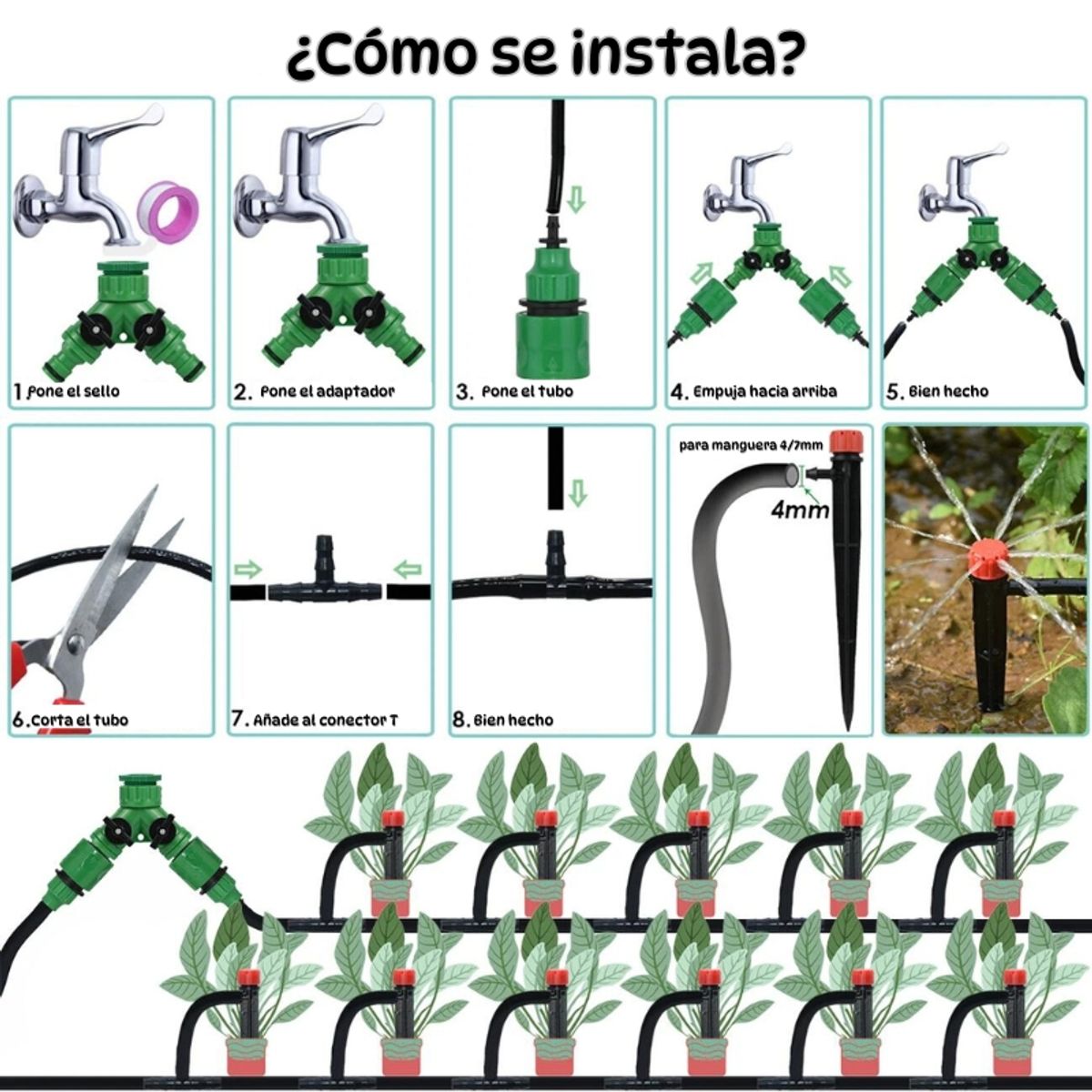 ¿Cómo se instala?

1 Pone el sello

2. Pone el adaptador

3. Pone el tubo

4. Empuja hacia arriba

5. Bien hecho

6. Corta el tubo

7. Añade al conector T

8. Bien hecho

para manguera 4/7mm

4mm