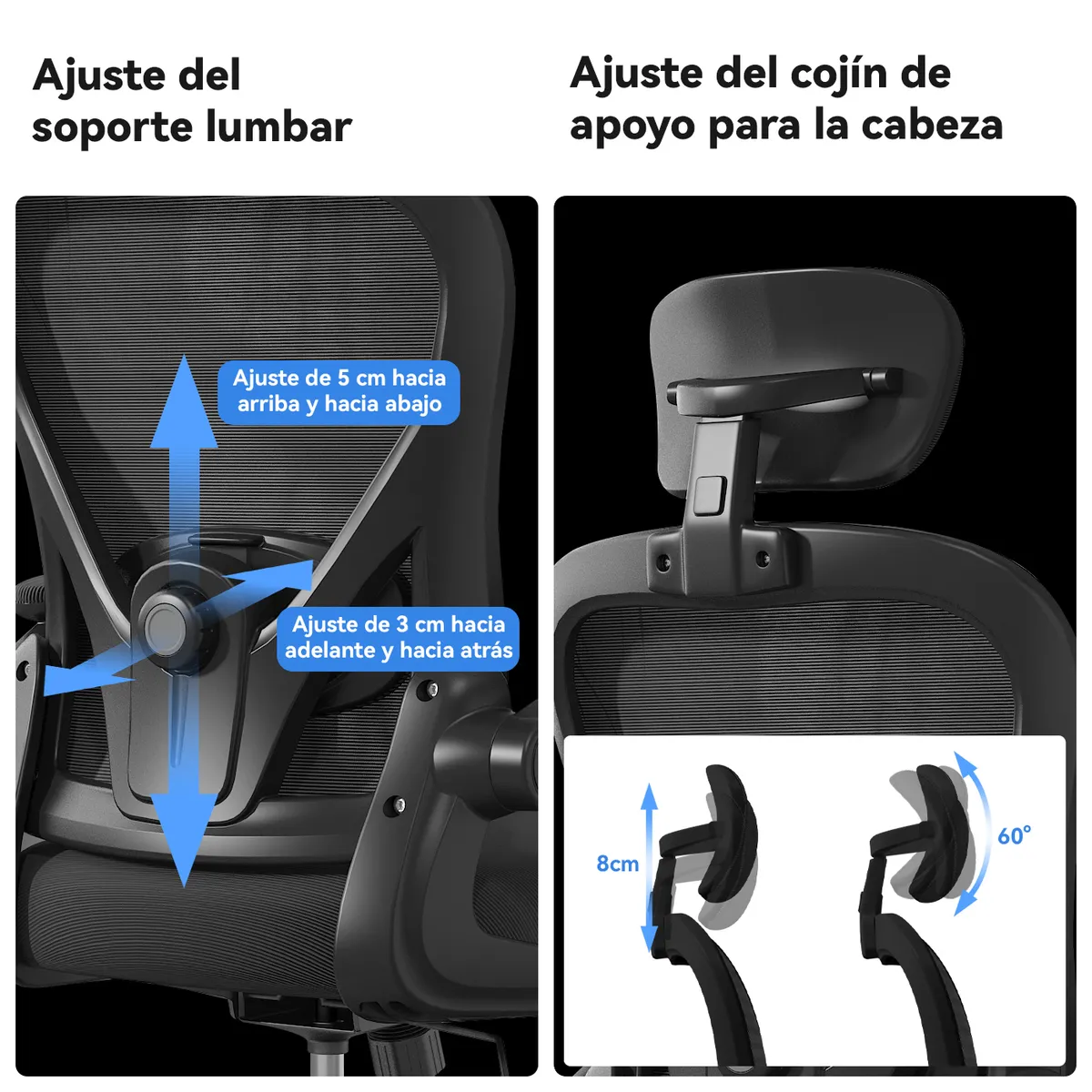 Ajuste del soporte lumbar

Ajuste de 5 cm hacia arriba y hacia abajo

Ajuste de 3 cm hacia adelante y hacia atrás

Ajuste del cojín de apoyo para la cabeza

8cm

60°