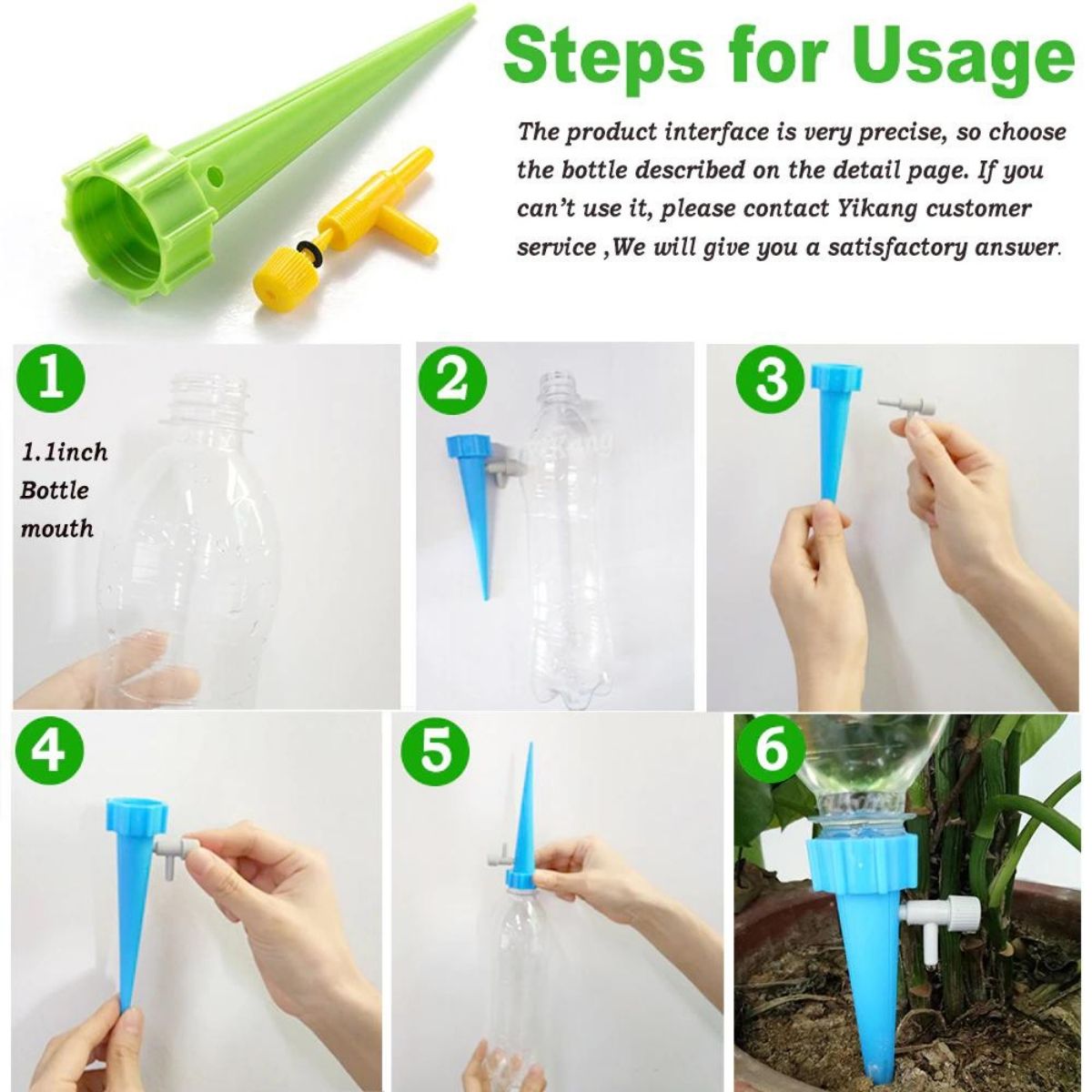 Steps for Usage

The product interface is very precise, so choose the bottle described on the detail page. If you can't use it, please contact Yikang customer service ,We will give you a satisfactory answer.

1

1.1inch Bottle mouth

2

3

4

5

6