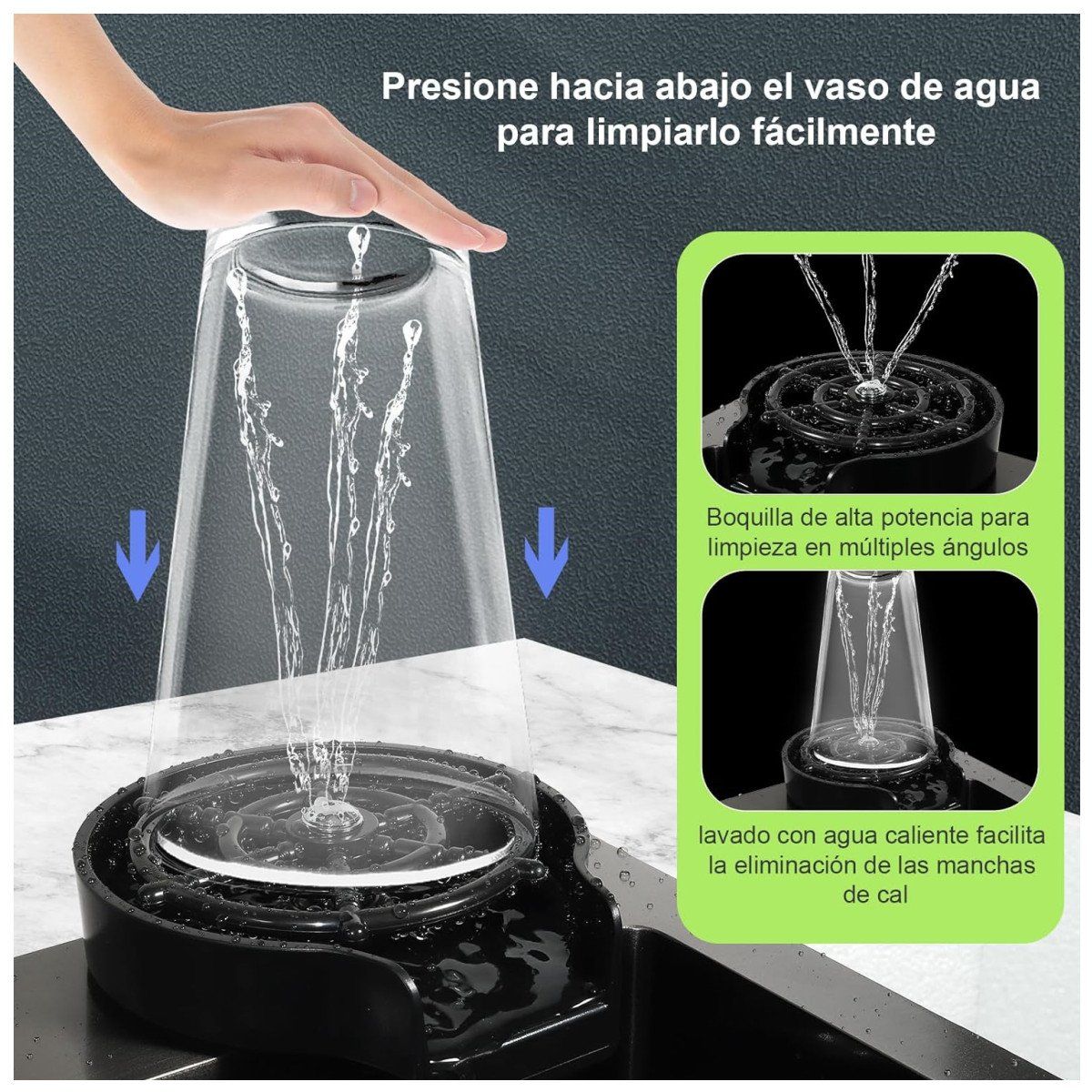 Presione hacia abajo el vaso de agua para limpiarlo fácilmente

Boquilla de alta potencia para limpieza en múltiples ángulos

lavado con agua caliente facilita la eliminación de las manchas de cal