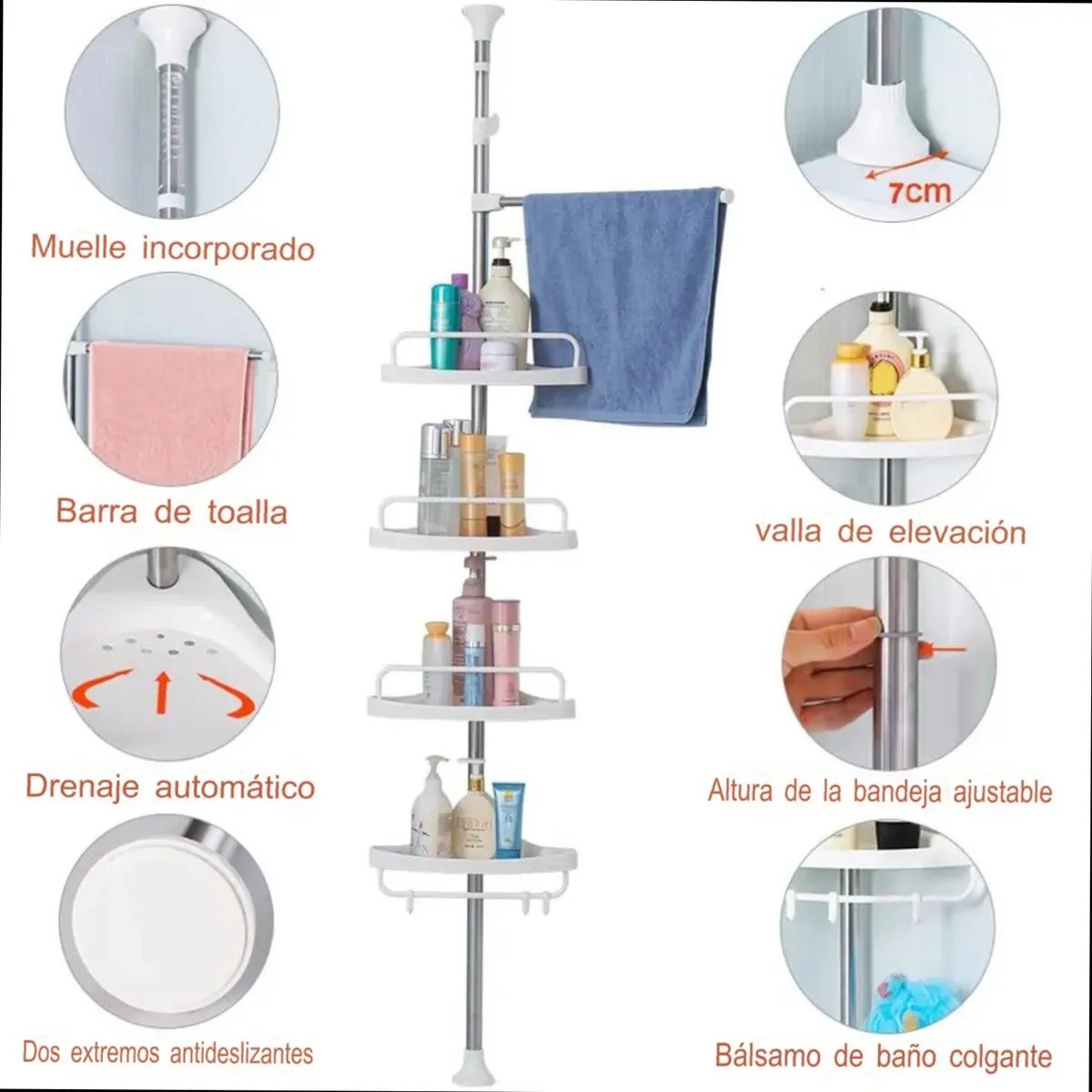 Muelle incorporado

Barra de toalla

Drenaje automático

Dos extremos antideslizantes

7cm

valla de elevación

Altura de la bandeja ajustable

Bálsamo de baño colgante