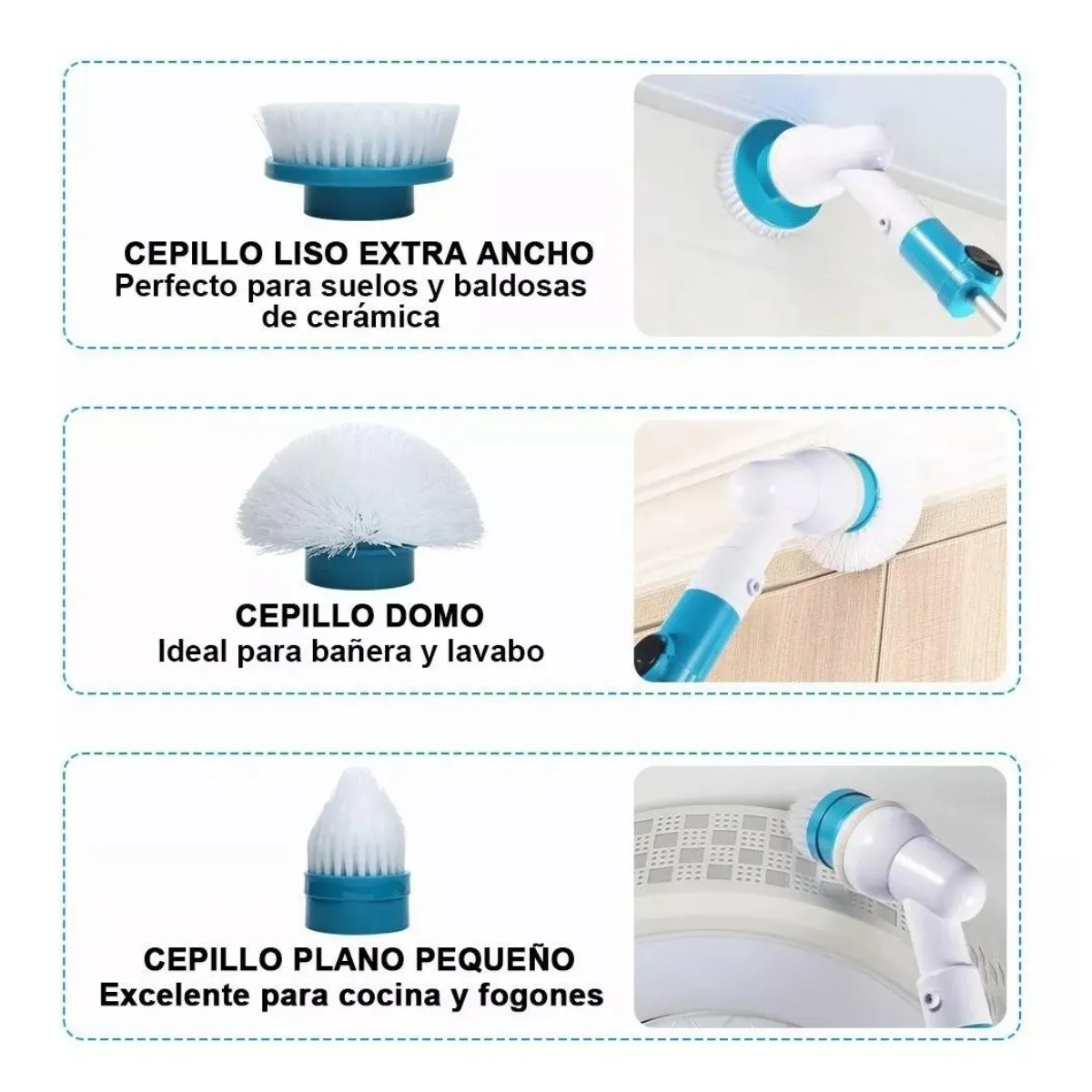 CEPILLO LISO EXTRA ANCHO
Perfecto para suelos y baldosas de cerámica

CEPILLO DOMO
Ideal para bañera y lavabo

CEPILLO PLANO PEQUEÑO
Excelente para cocina y fogones