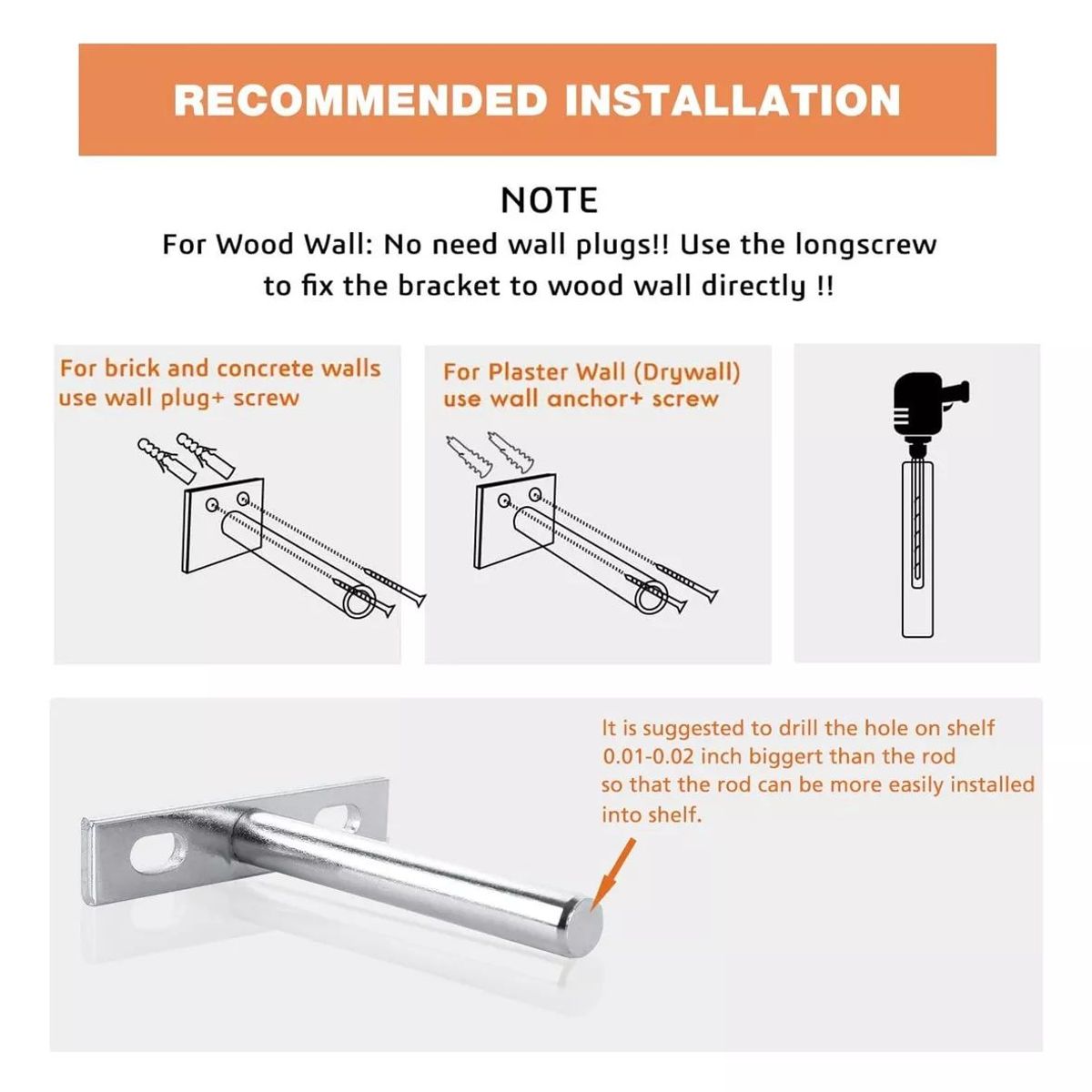 RECOMMENDED INSTALLATION

NOTE

For Wood Wall: No need wall plugs!! Use the longscrew to fix the bracket to wood wall directly !!

For brick and concrete walls use wall plug+ screw

For Plaster Wall (Drywall) use wall anchor+ screw

It is suggested to drill the hole on shelf 0.01-0.02 inch biggert than the rod so that the rod can be more easily installed into shelf.