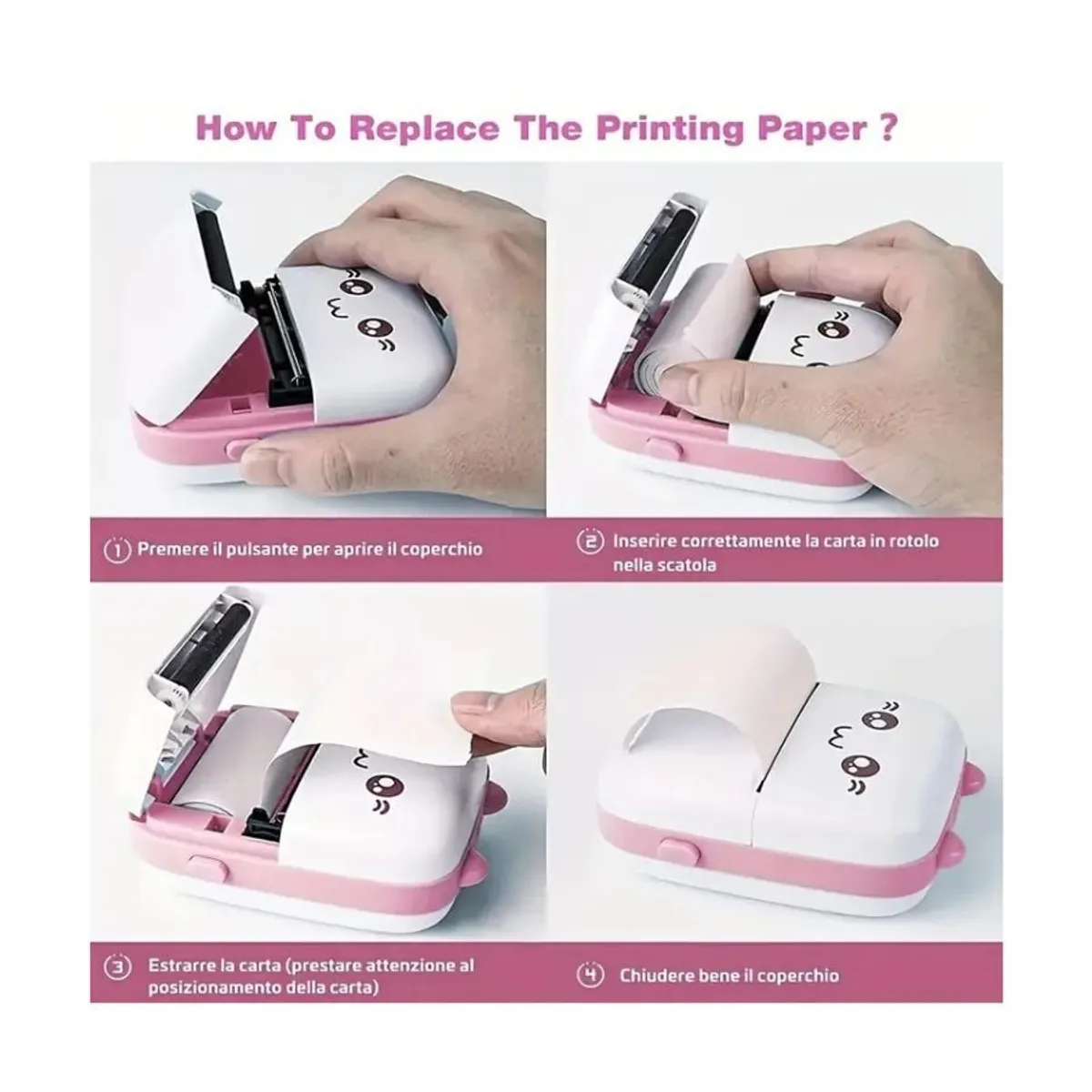 How To Replace The Printing Paper ?

1 Premere il pulsante per aprire il coperchio

2 Inserire correttamente la carta in rotolo nella scatola

3 Estrarre la carta (prestare attenzione al posizionamento della carta)

4 Chiudere bene il coperchio