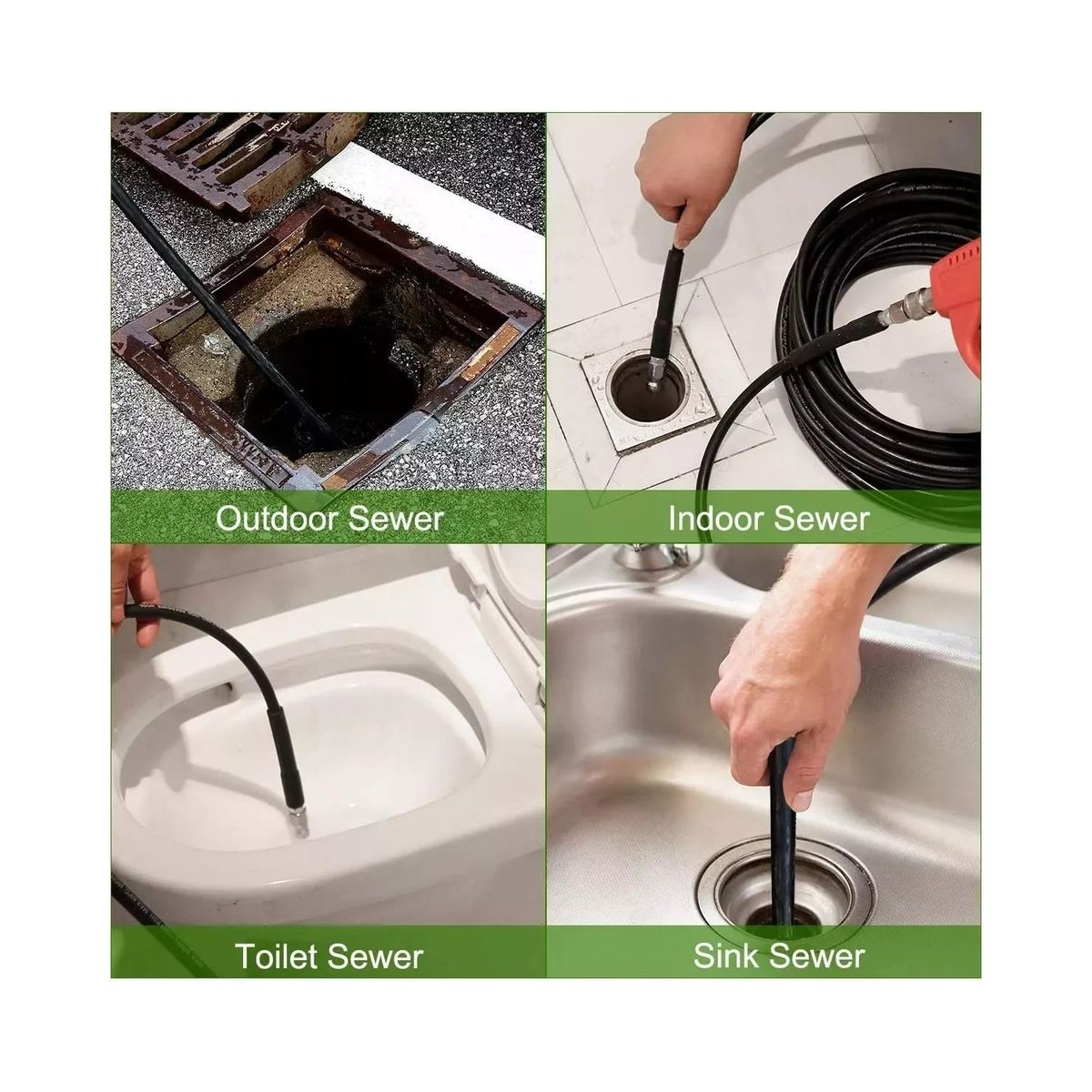 Outdoor Sewer

Indoor Sewer

Toilet Sewer

Sink Sewer