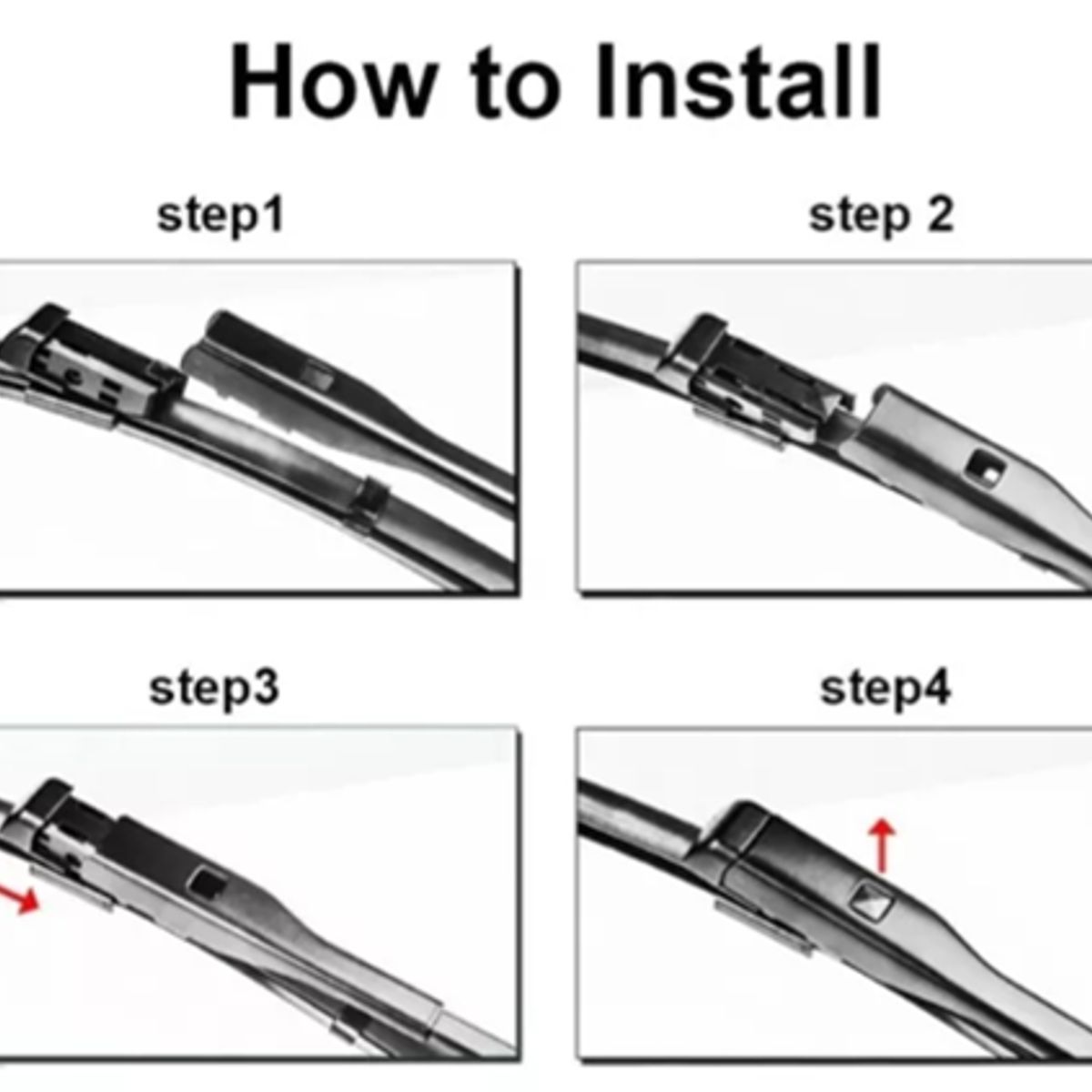 How to Install

step1

step 2

step3

step4