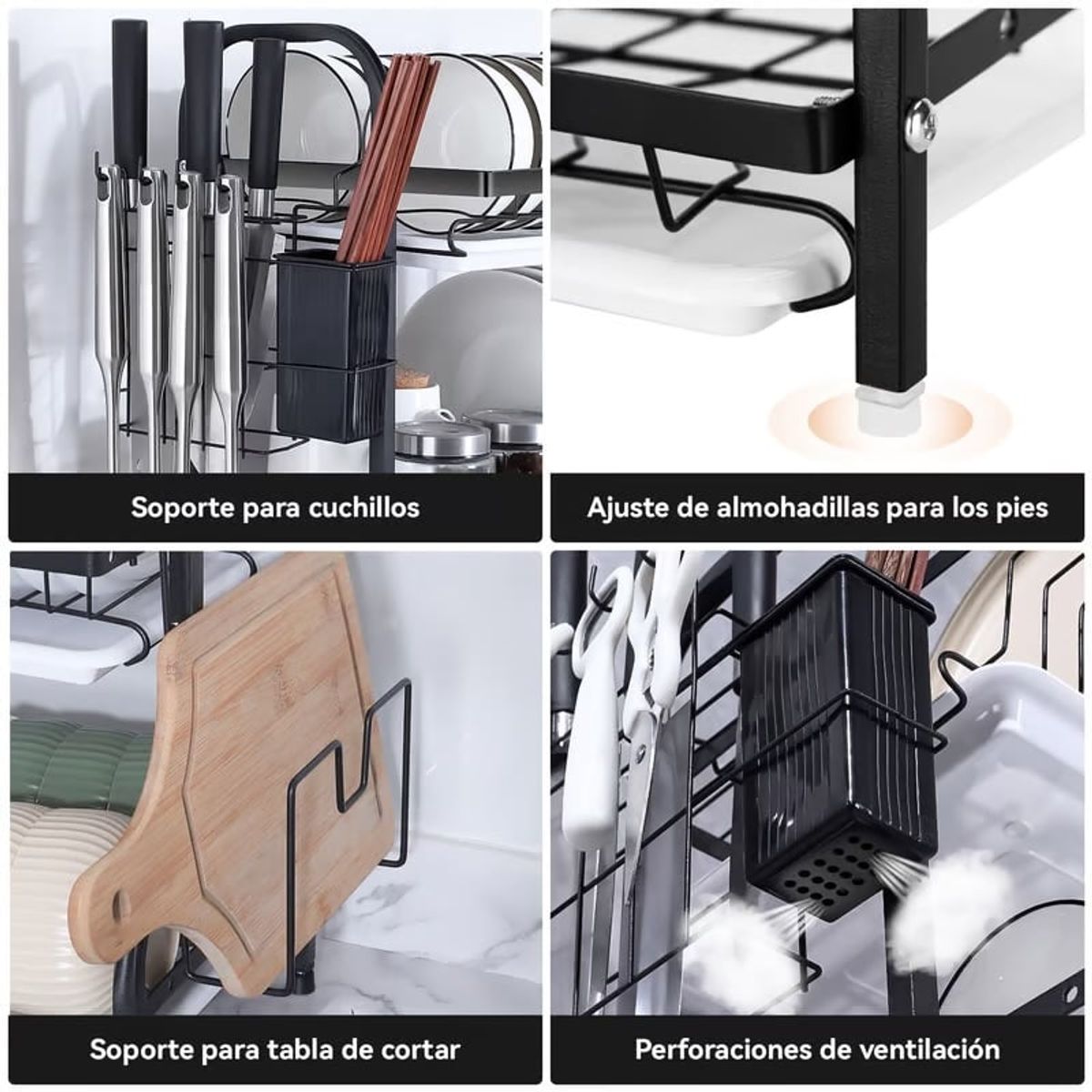 Soporte para cuchillos

Ajuste de almohadillas para los pies

Soporte para tabla de cortar

Perforaciones de ventilación