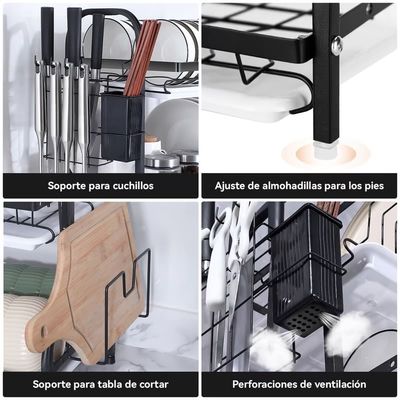 Soporte para cuchillos

Ajuste de almohadillas para los pies

Soporte para tabla de cortar

Perforaciones de ventilación