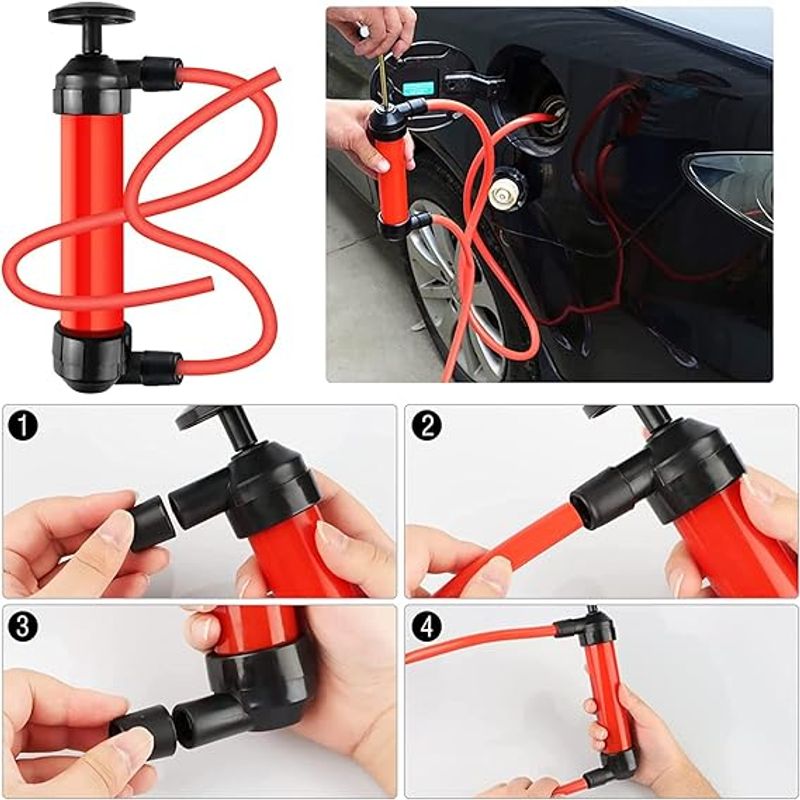 1

2

3

4