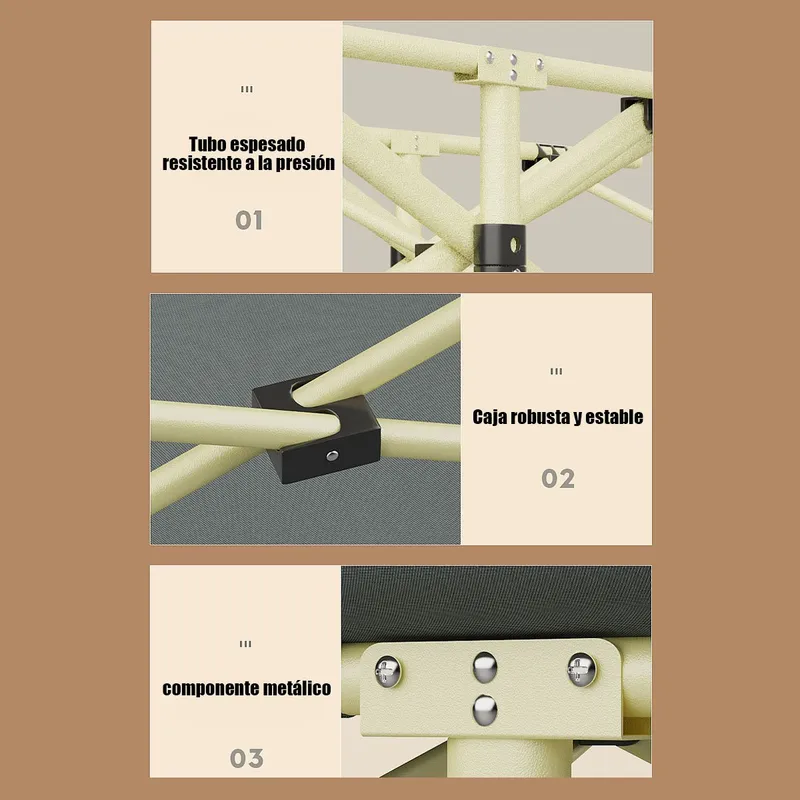 '''

Tubo espesado resistente a la presión

01

'''

Caja robusta y estable

02

'''

componente metálico

03