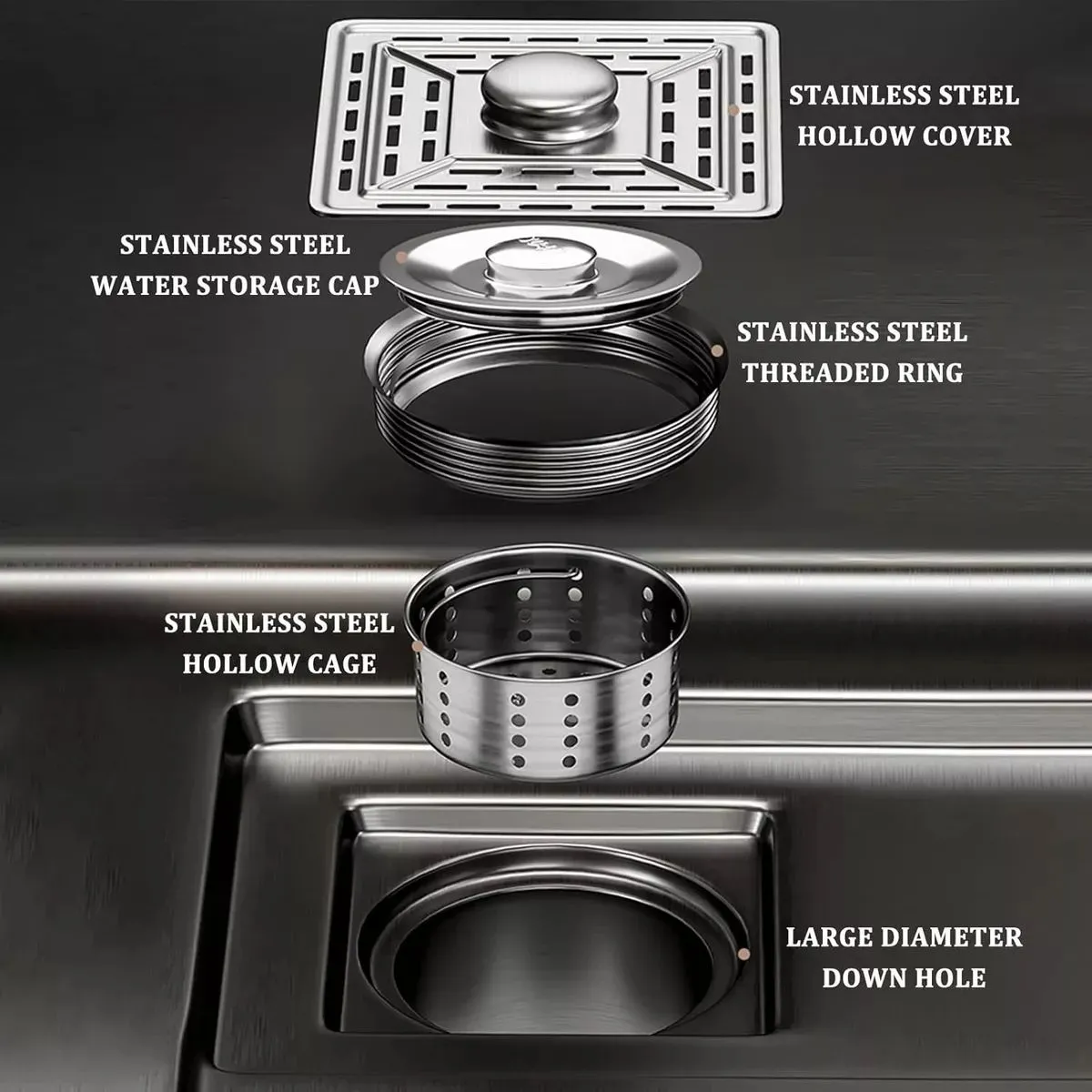 STAINLESS STEEL
HOLLOW COVER

STAINLESS STEEL
WATER STORAGE CAP

STAINLESS STEEL
THREADED RING

STAINLESS STEEL
HOLLOW CAGE

LARGE DIAMETER
DOWN HOLE