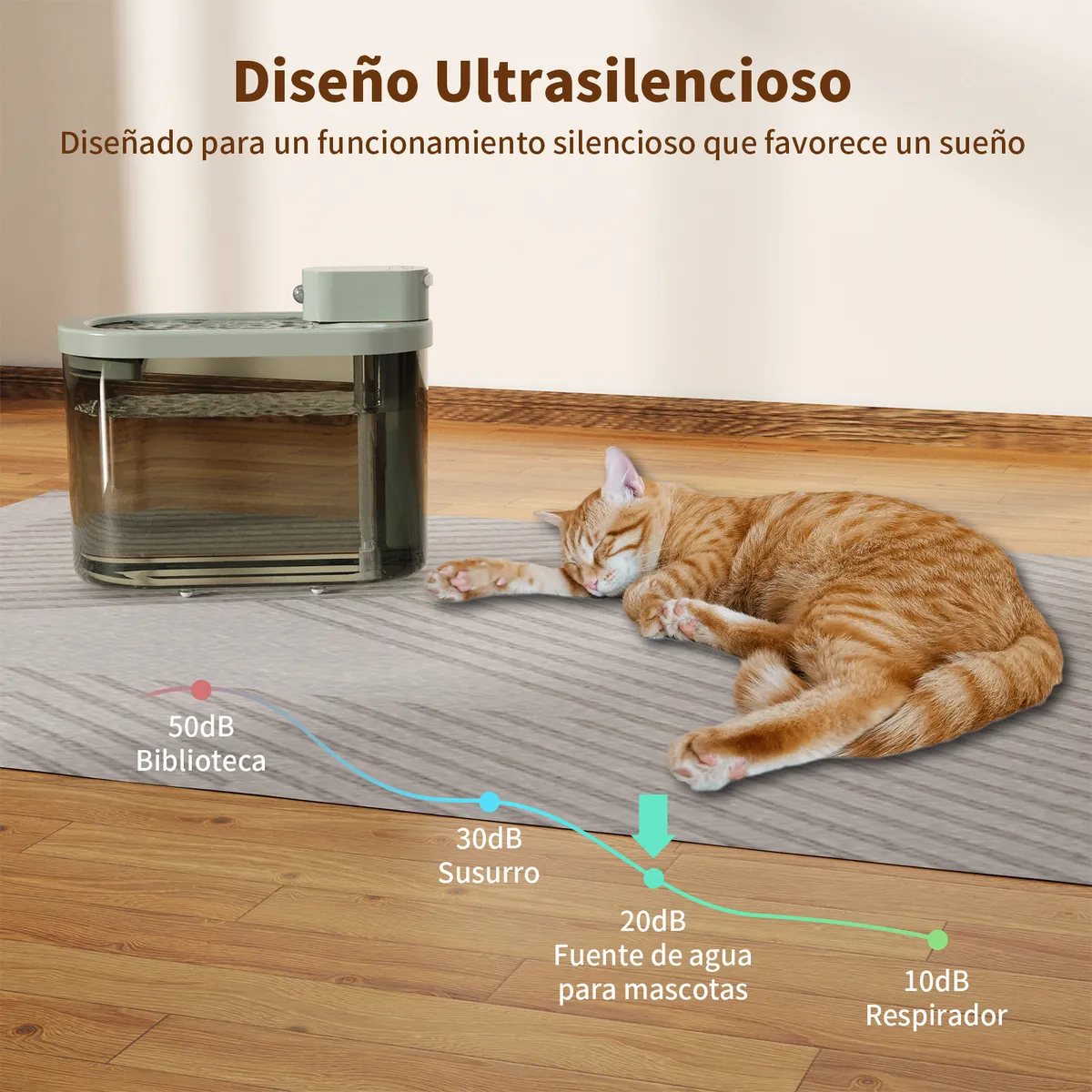 Diseño Ultrasilencioso
Diseñado para un funcionamiento silencioso que favorece un sueño

50dB
Biblioteca

30dB
Susurro

20dB
Fuente de agua para mascotas

10dB
Respirador