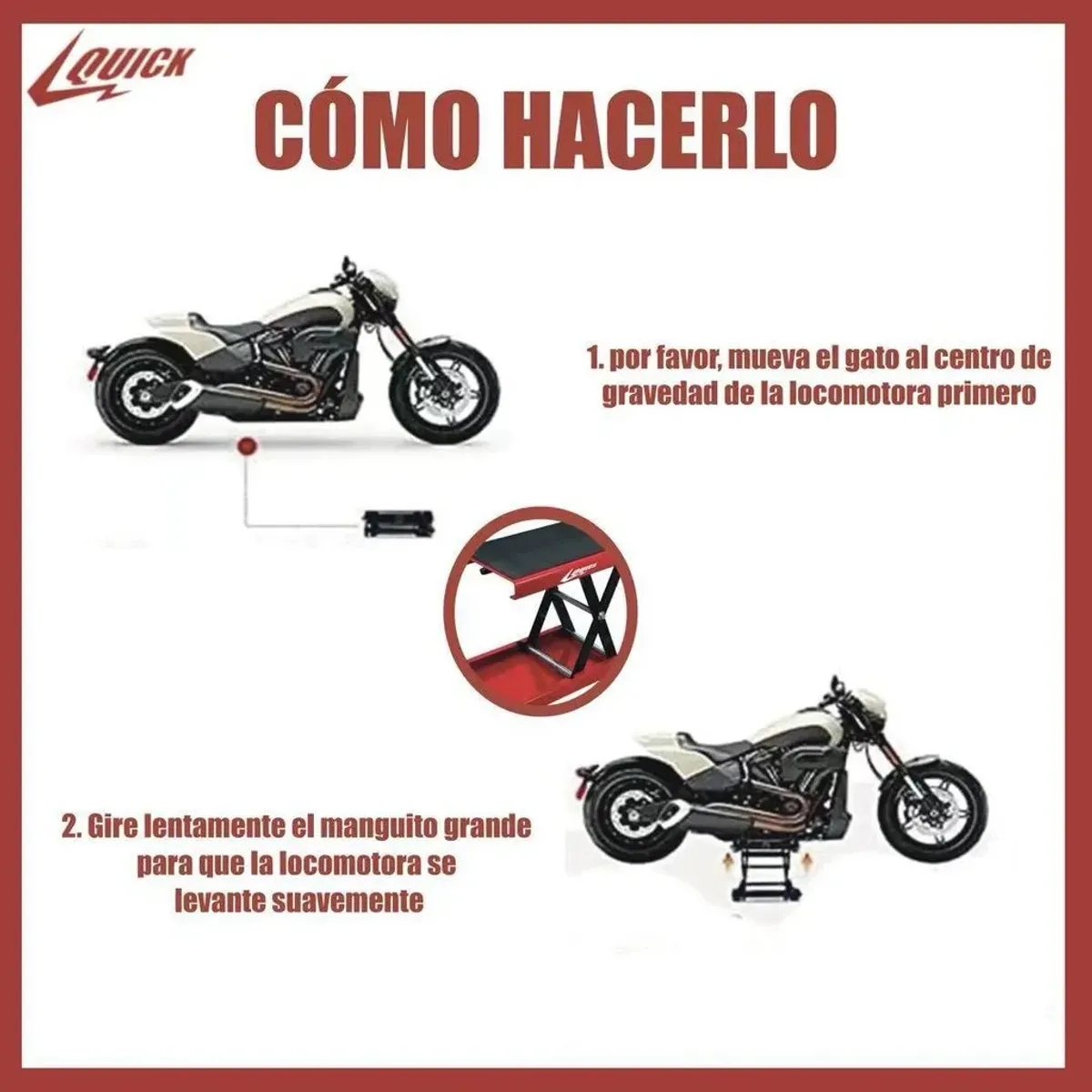 LQUICK

CÓMO HACERLO

1. por favor, mueva el gato al centro de gravedad de la locomotora primero

LQUICK

2. Gire lentamente el manguito grande para que la locomotora se levante suavemente