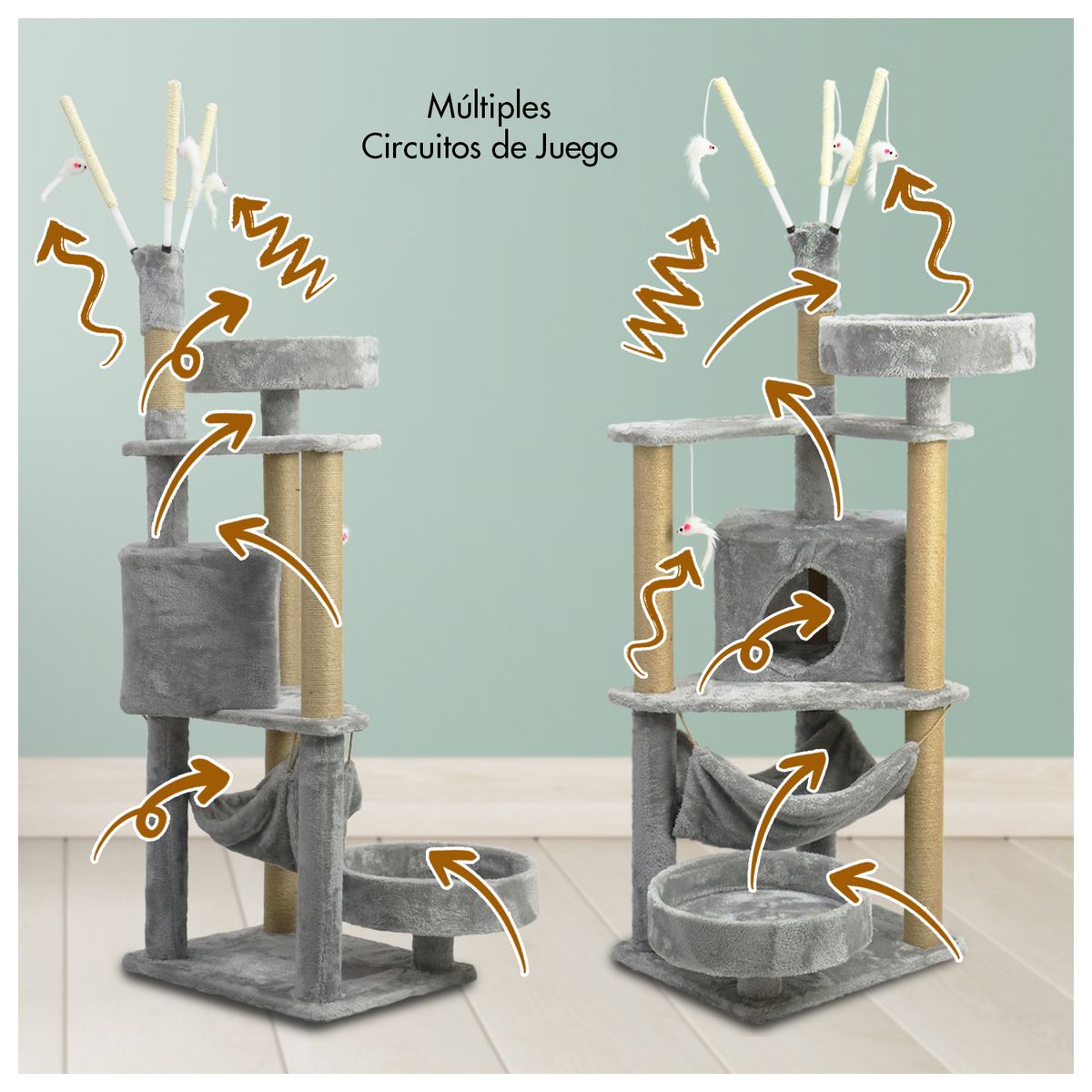 Múltiples
Circuitos de Juego