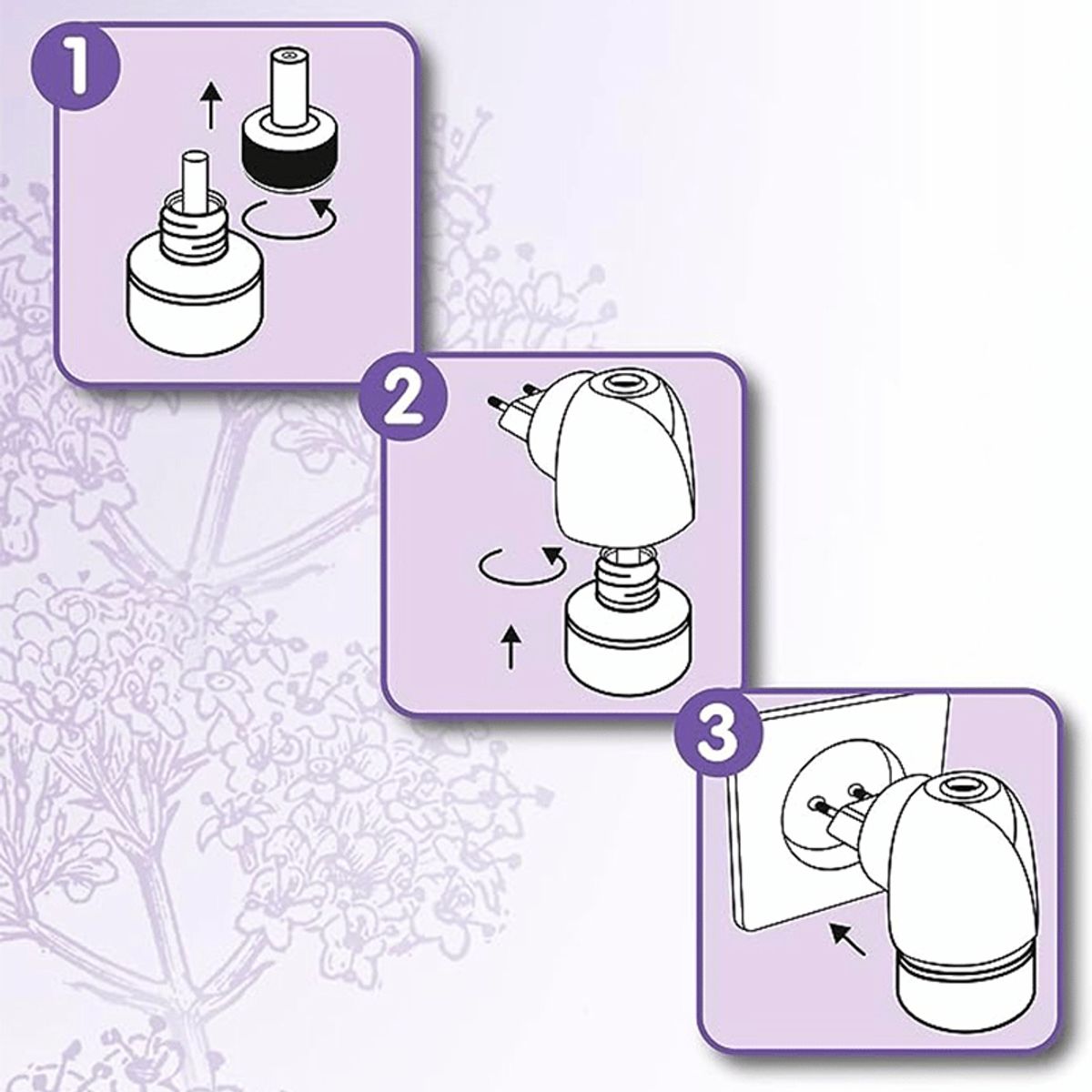 1

2

3