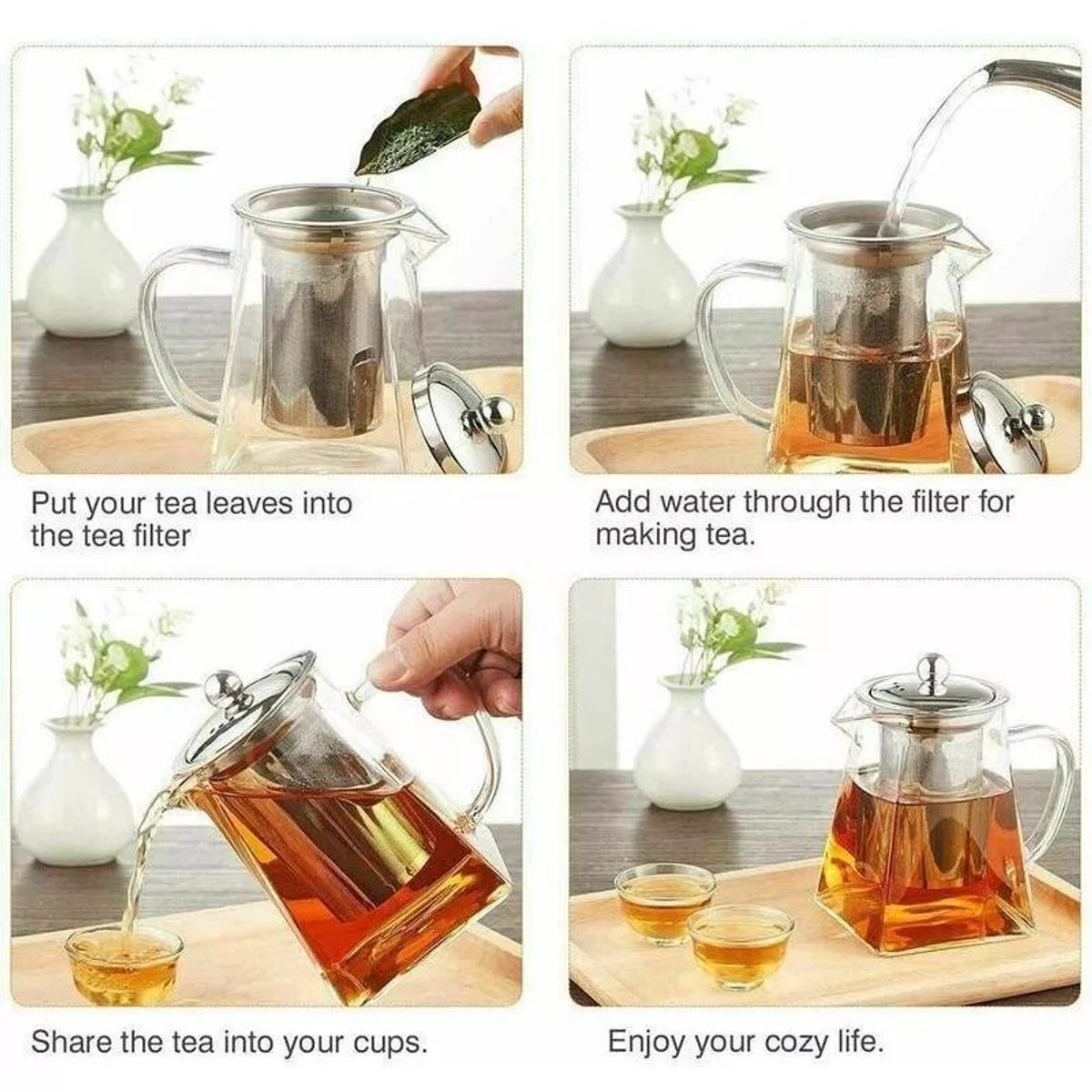 Put your tea leaves into the tea filter

Add water through the filter for making tea.

Share the tea into your cups.

Enjoy your cozy life.