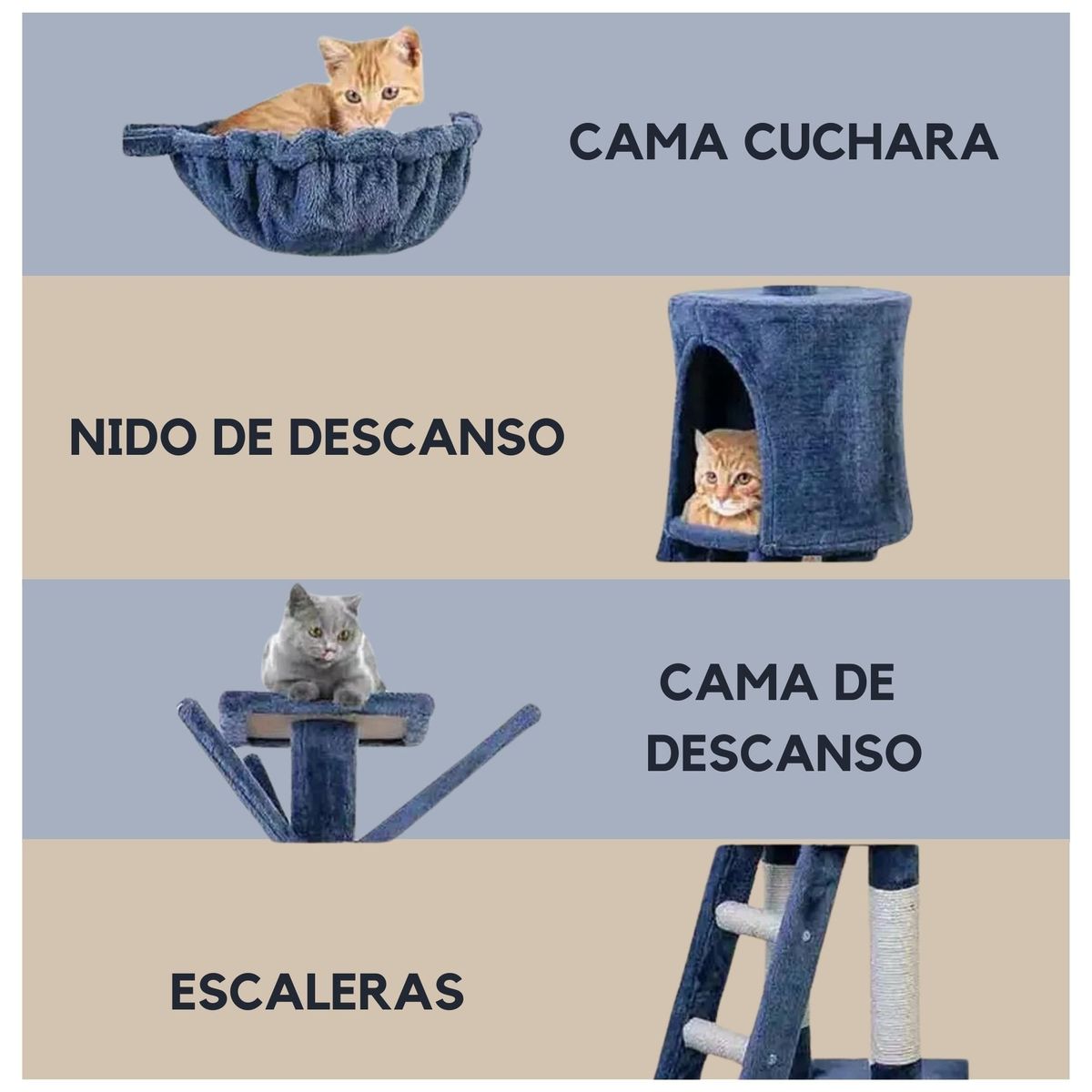 CAMA CUCHARA

NIDO DE DESCANSO

CAMA DE DESCANSO

ESCALERAS