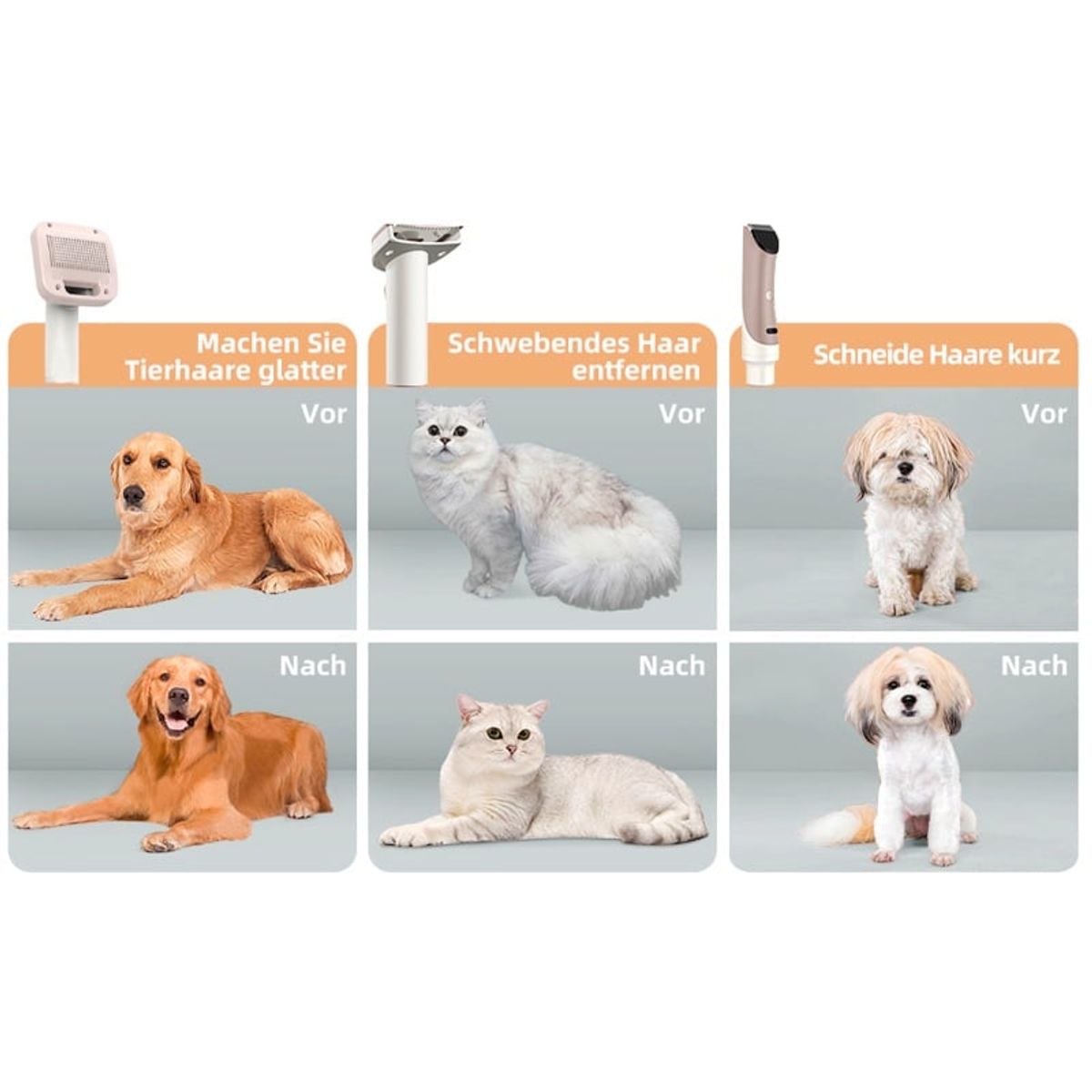 Machen Sie Tierhaare glatter

Vor

Nach

Schwebendes Haar entfernen

Vor

Nach

Schneide Haare kurz

Vor

Nach