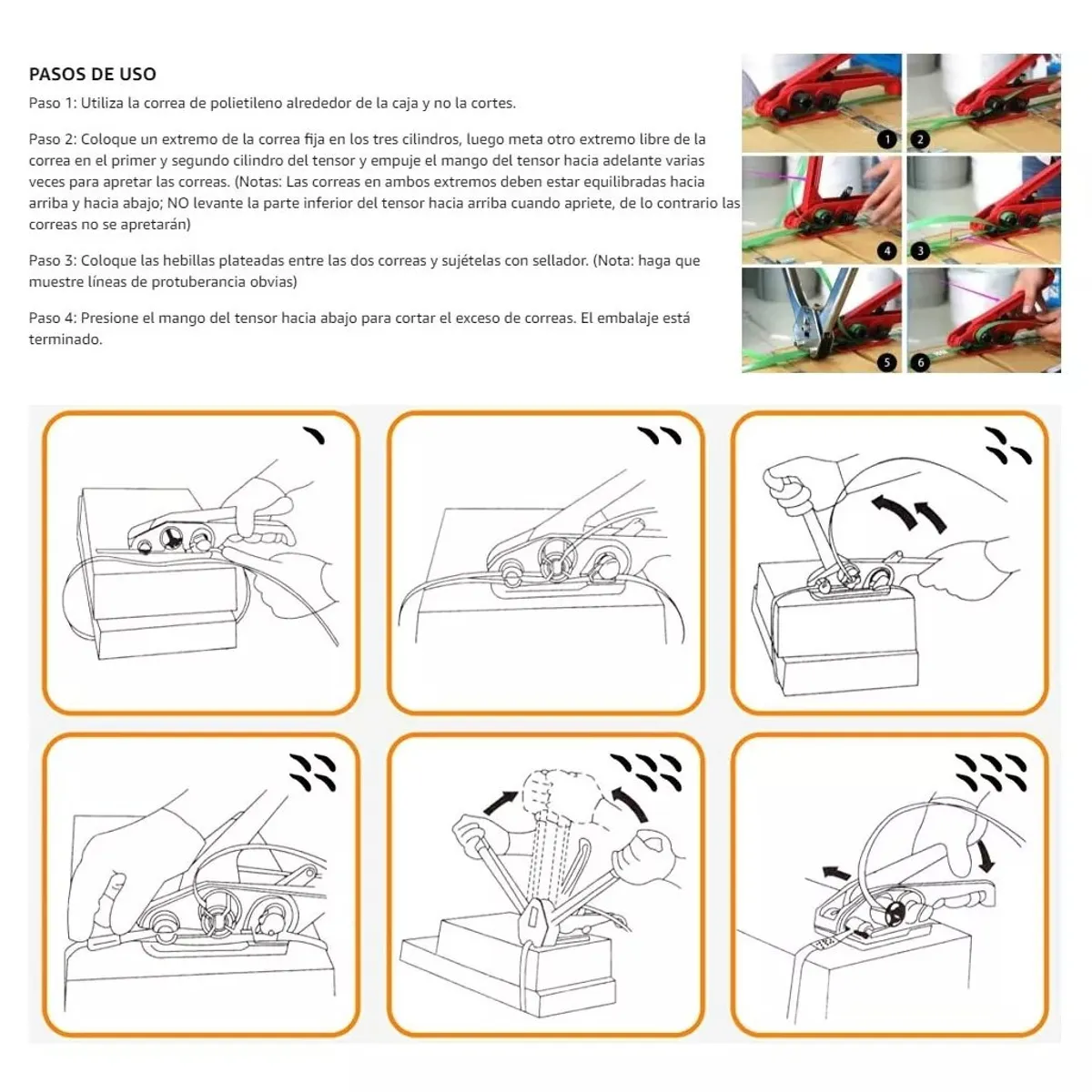 PASOS DE USO

Paso 1: Utiliza la correa de polietileno alrededor de la caja y no la cortes.

Paso 2: Coloque un extremo de la correa fija en los tres cilindros, luego meta otro extremo libre de la correa en el primer y segundo cilindro del tensor y empuje el mango del tensor hacia adelante varias veces para apretar las correas. (Notas: Las correas en ambos extremos deben estar equilibradas hacia arriba y hacia abajo; NO levante la parte inferior del tensor hacia arriba cuando apriete, de lo contrario las correas no se apretarán)

Paso 3: Coloque las hebillas plateadas entre las dos correas y sujételas con sellador. (Nota: haga que muestre líneas de protuberancia obvias)

Paso 4: Presione el mango del tensor hacia abajo para cortar el exceso de correas. El embalaje está terminado.

1 2 4 3 5 6