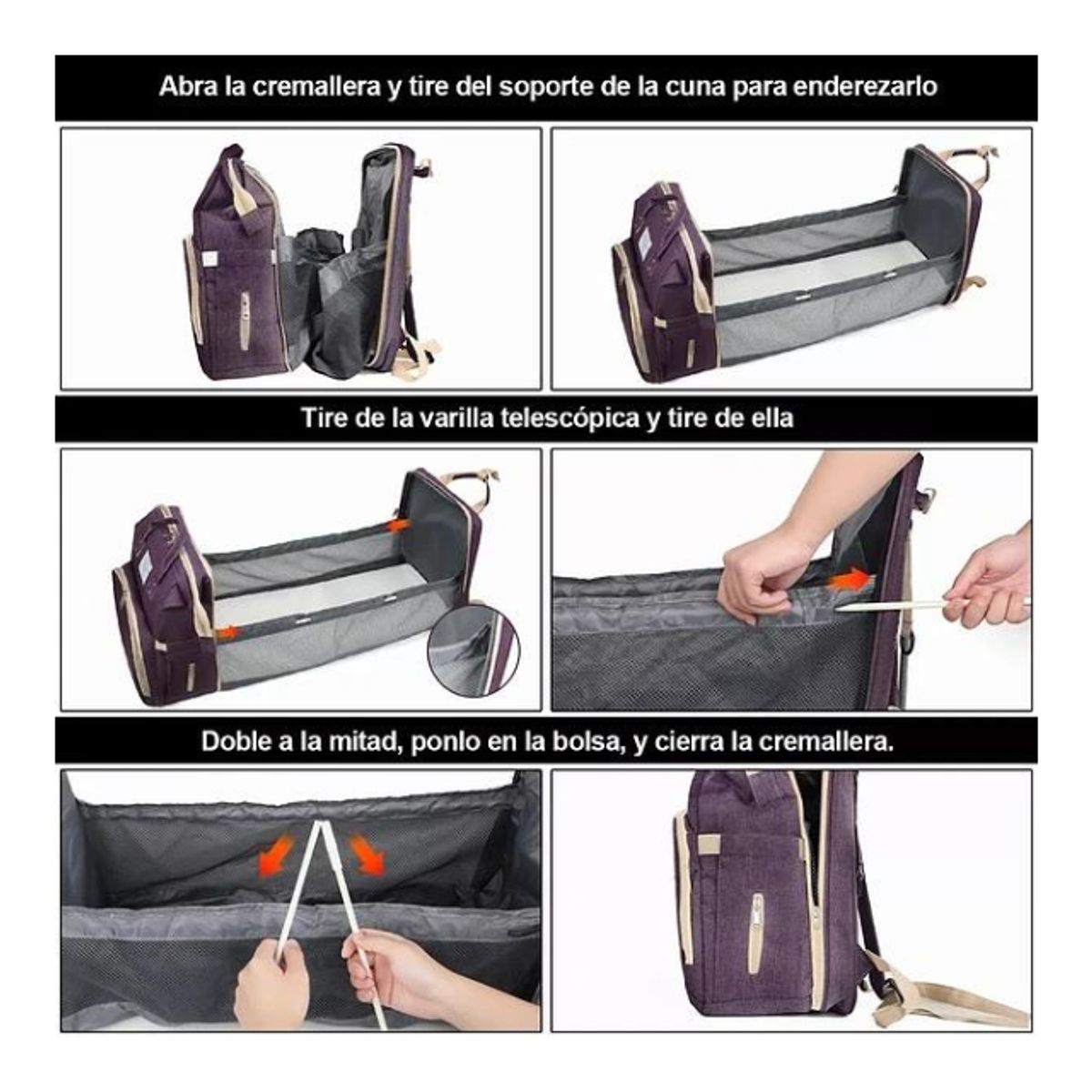 Abra la cremallera y tire del soporte de la cuna para enderezarlo

Tire de la varilla telescópica y tire de ella

Doble a la mitad, ponlo en la bolsa, y cierra la cremallera.