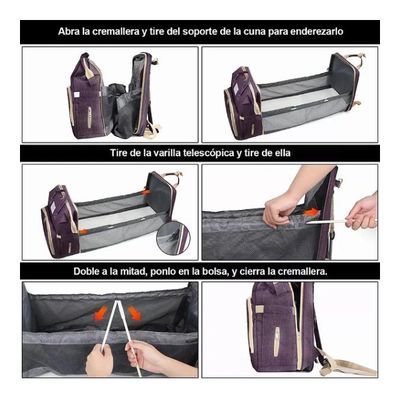 Abra la cremallera y tire del soporte de la cuna para enderezarlo

Tire de la varilla telescópica y tire de ella

Doble a la mitad, ponlo en la bolsa, y cierra la cremallera.