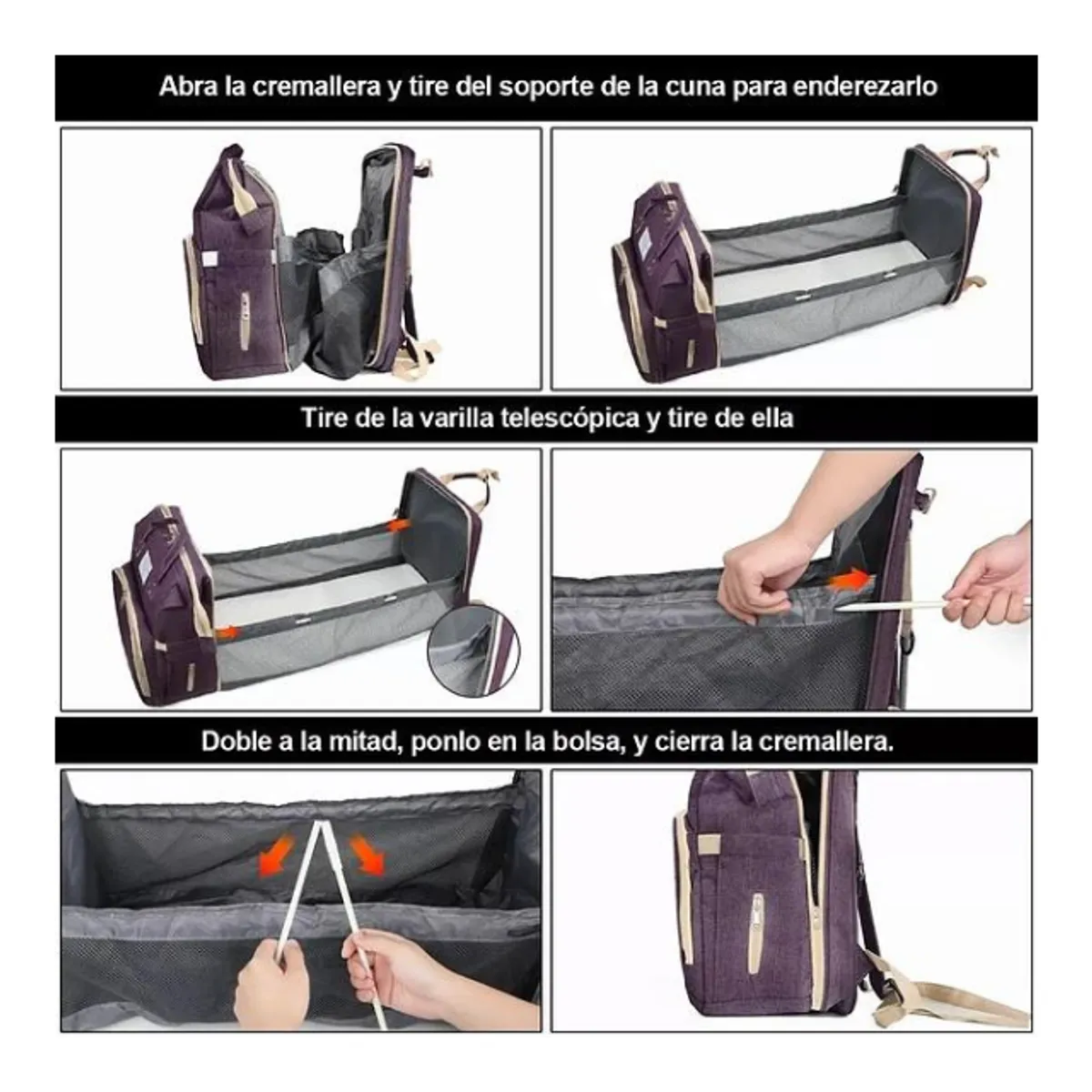 Abra la cremallera y tire del soporte de la cuna para enderezarlo

Tire de la varilla telescópica y tire de ella

Doble a la mitad, ponlo en la bolsa, y cierra la cremallera.