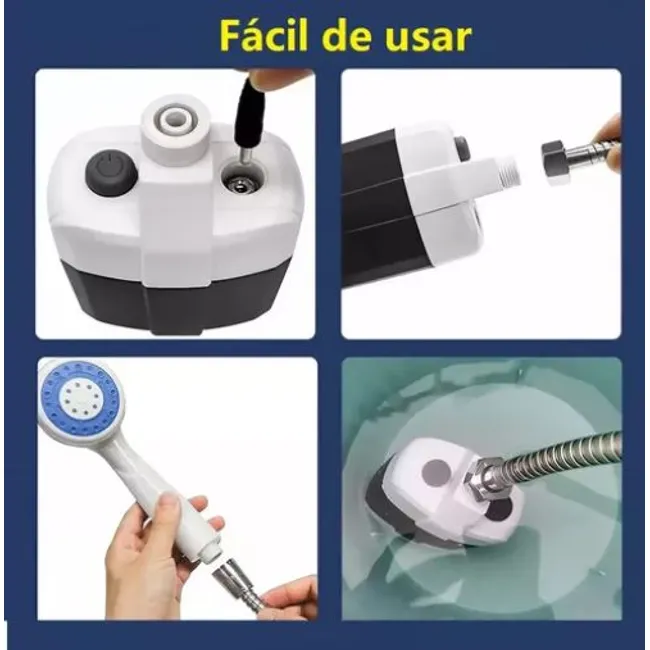 Fácil de usar