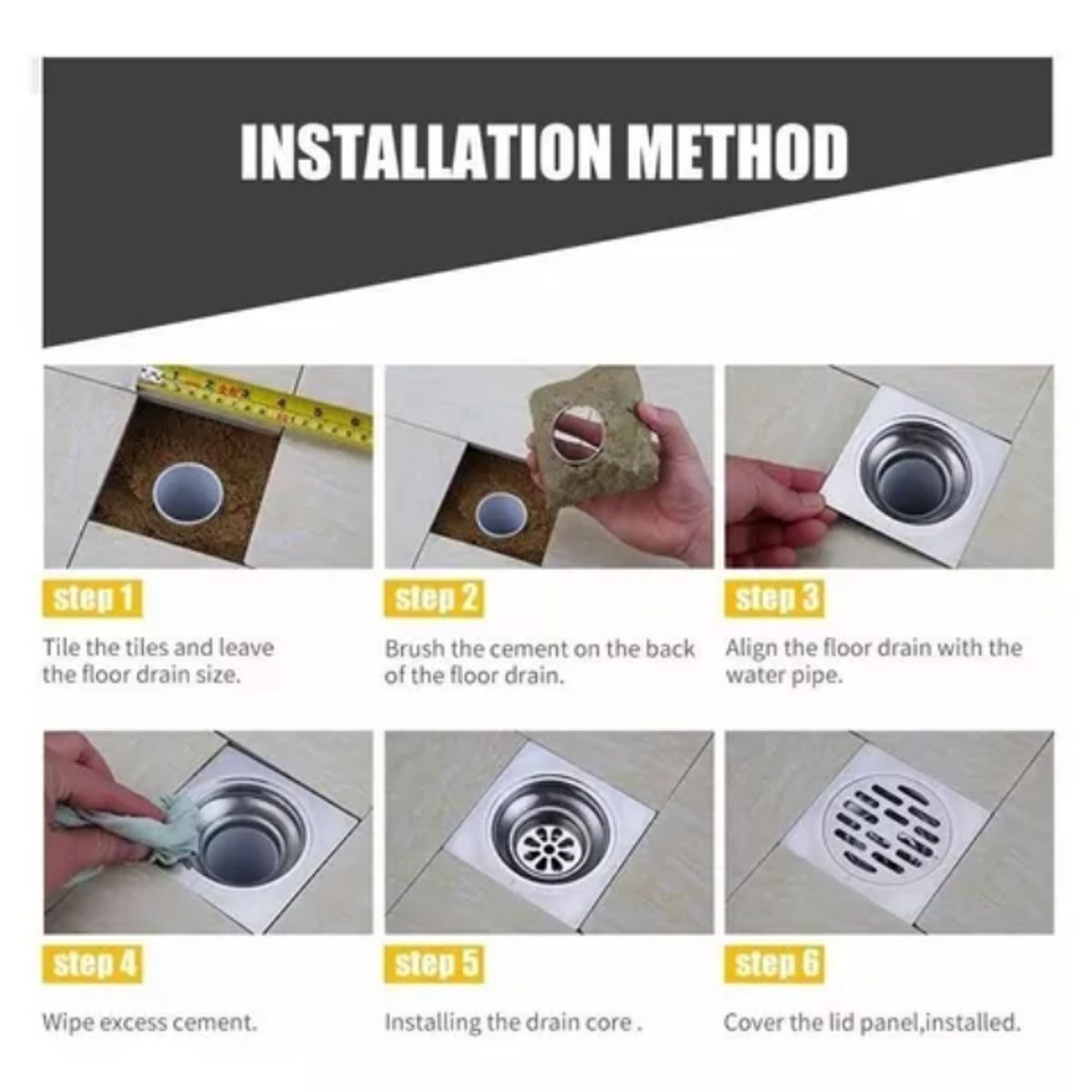 INSTALLATION METHOD

step 1
Tile the tiles and leave the floor drain size.

step 2
Brush the cement on the back of the floor drain.

step 3
Align the floor drain with the water pipe.

step 4
Wipe excess cement.

step 5
Installing the drain core .

step 6
Cover the lid panel,installed.