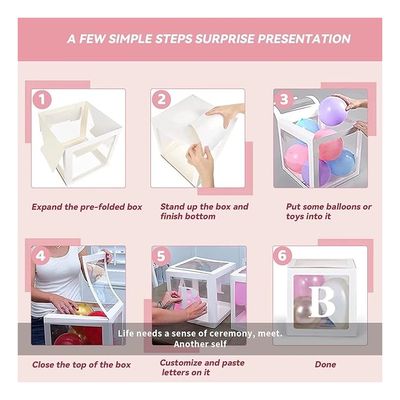 A FEW SIMPLE STEPS SURPRISE PRESENTATION

1

Expand the pre-folded box

2

Stand up the box and finish bottom

3

Put some balloons or toys into it

4

Close the top of the box

5

Customize and paste letters on it

6

B

Done

Life needs a sense of ceremony, meet. Another self