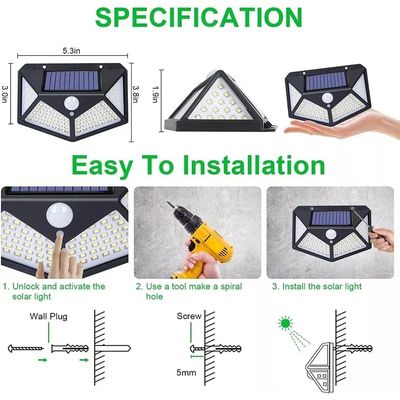 SPECIFICATION

5.3in

3.0in

3.8in

1.9in

Easy To Installation

1. Unlock and activate the solar light

2. Use a tool make a spiral hole

3. Install the solar light

Wall Plug

Screw

5mm