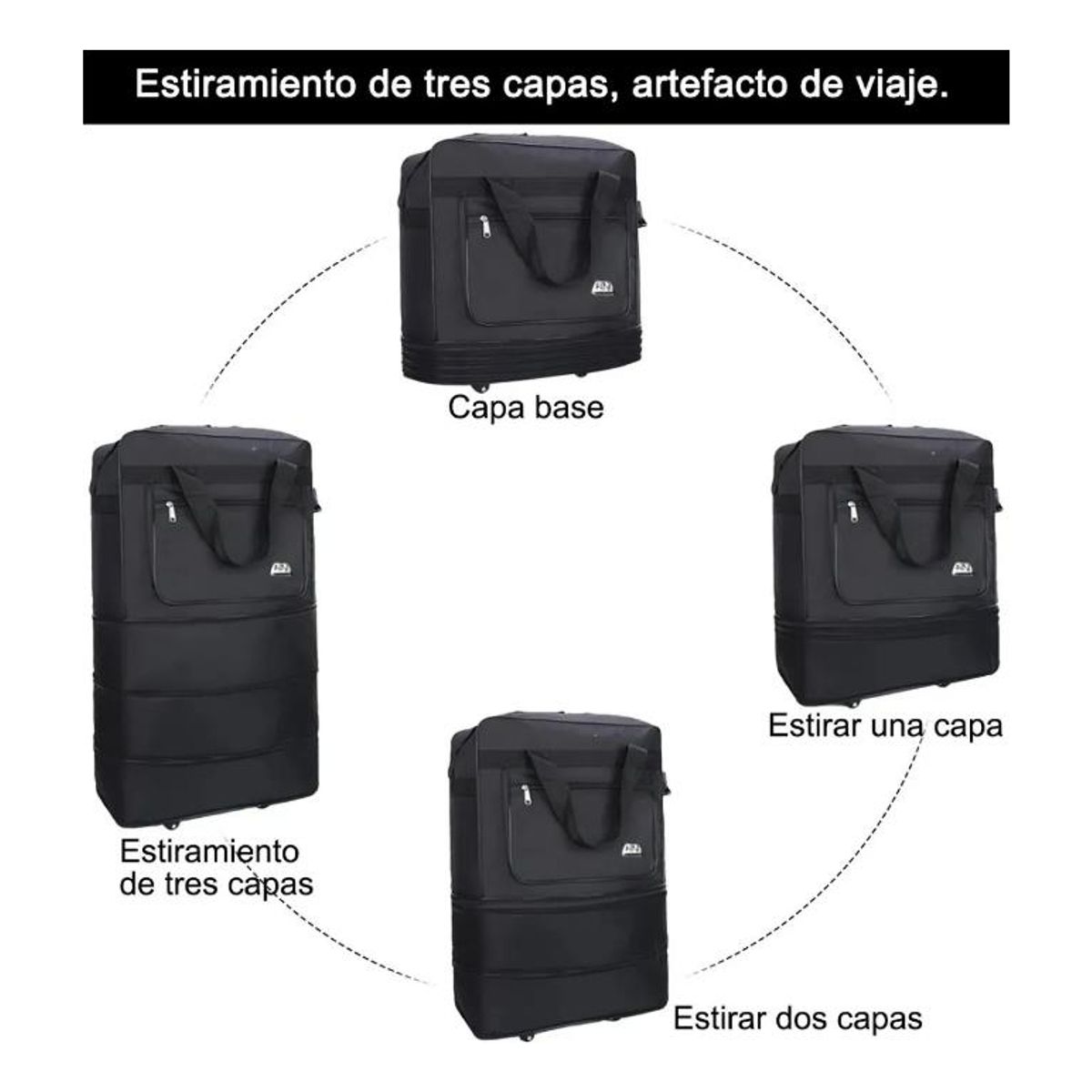 Estiramiento de tres capas, artefacto de viaje.

Capa base

Estiramiento de tres capas

Estirar una capa

Estirar dos capas