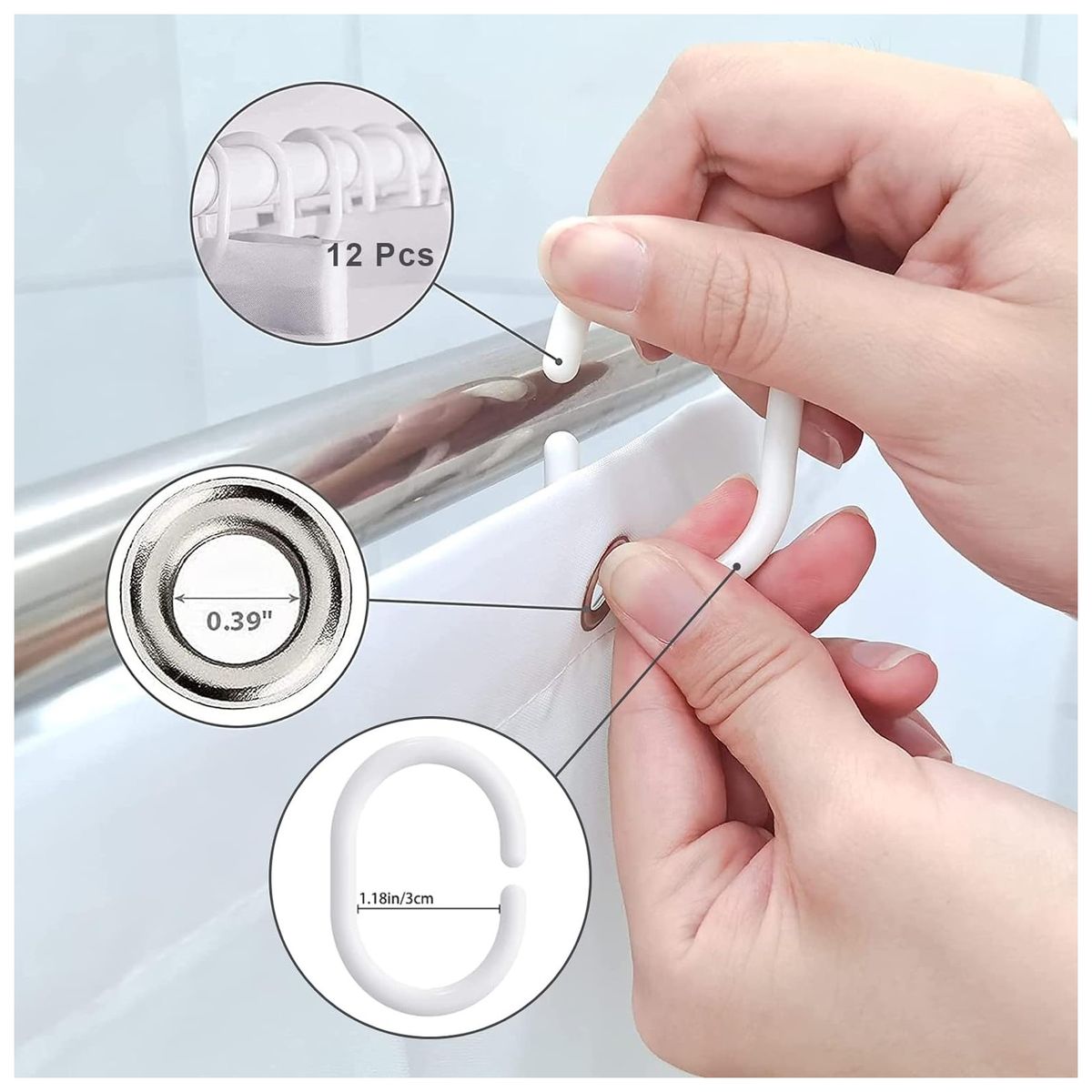 12 Pcs

0.39"

1.18in/3cm