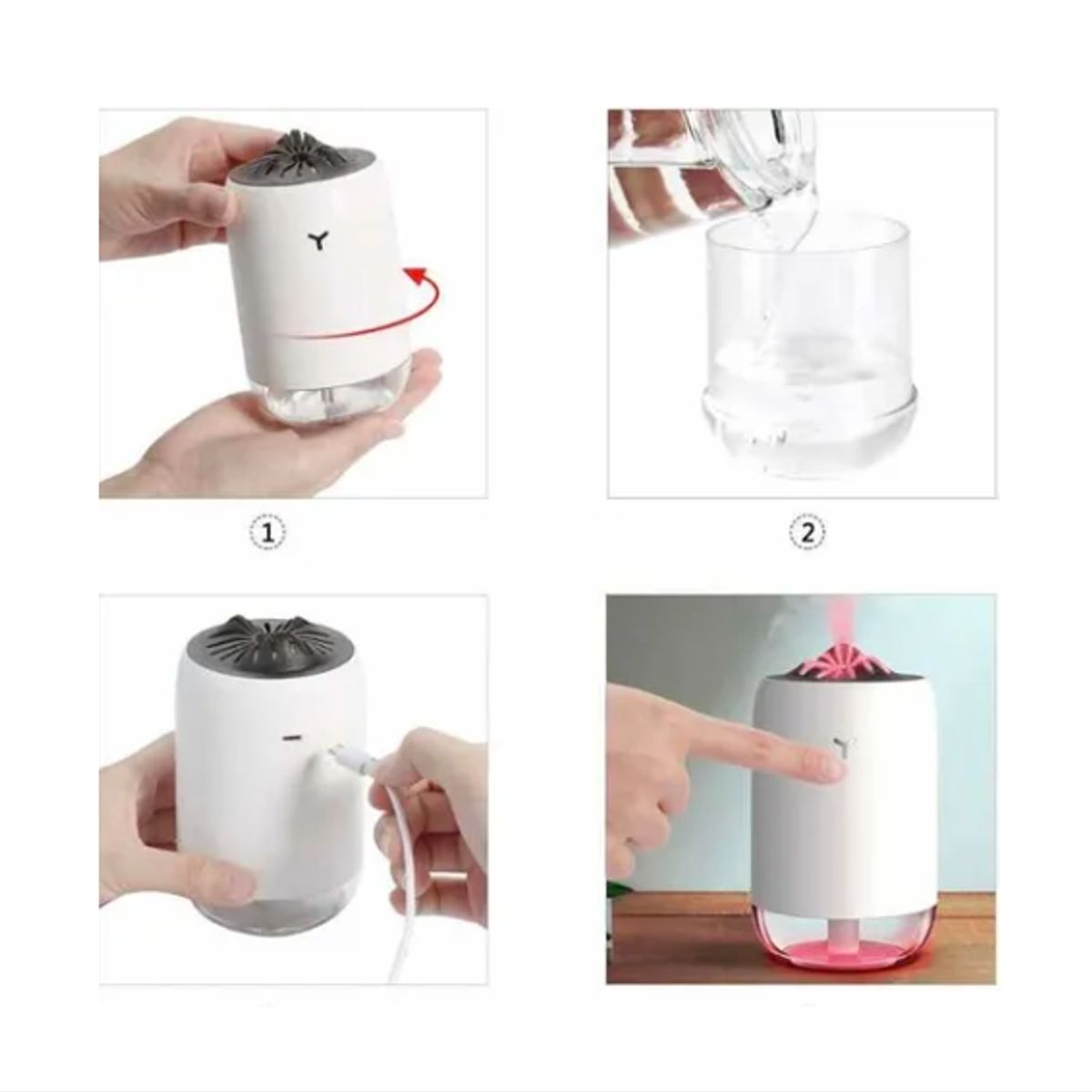 1

2