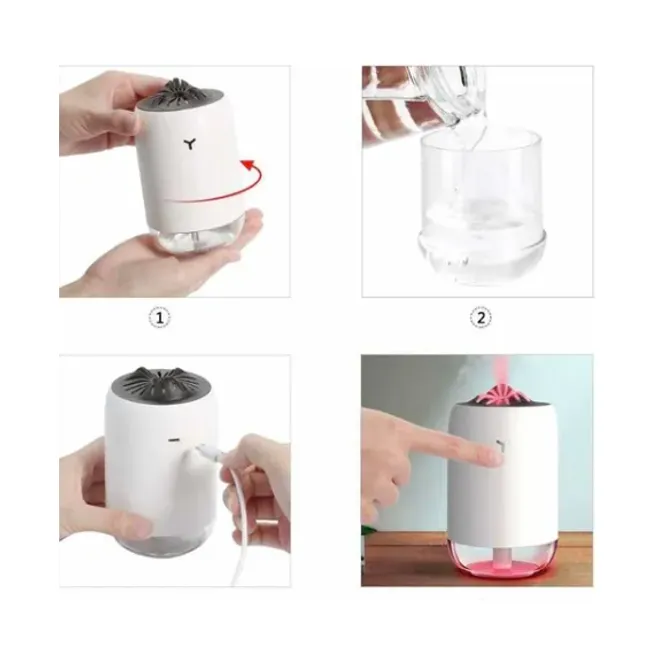 1

2