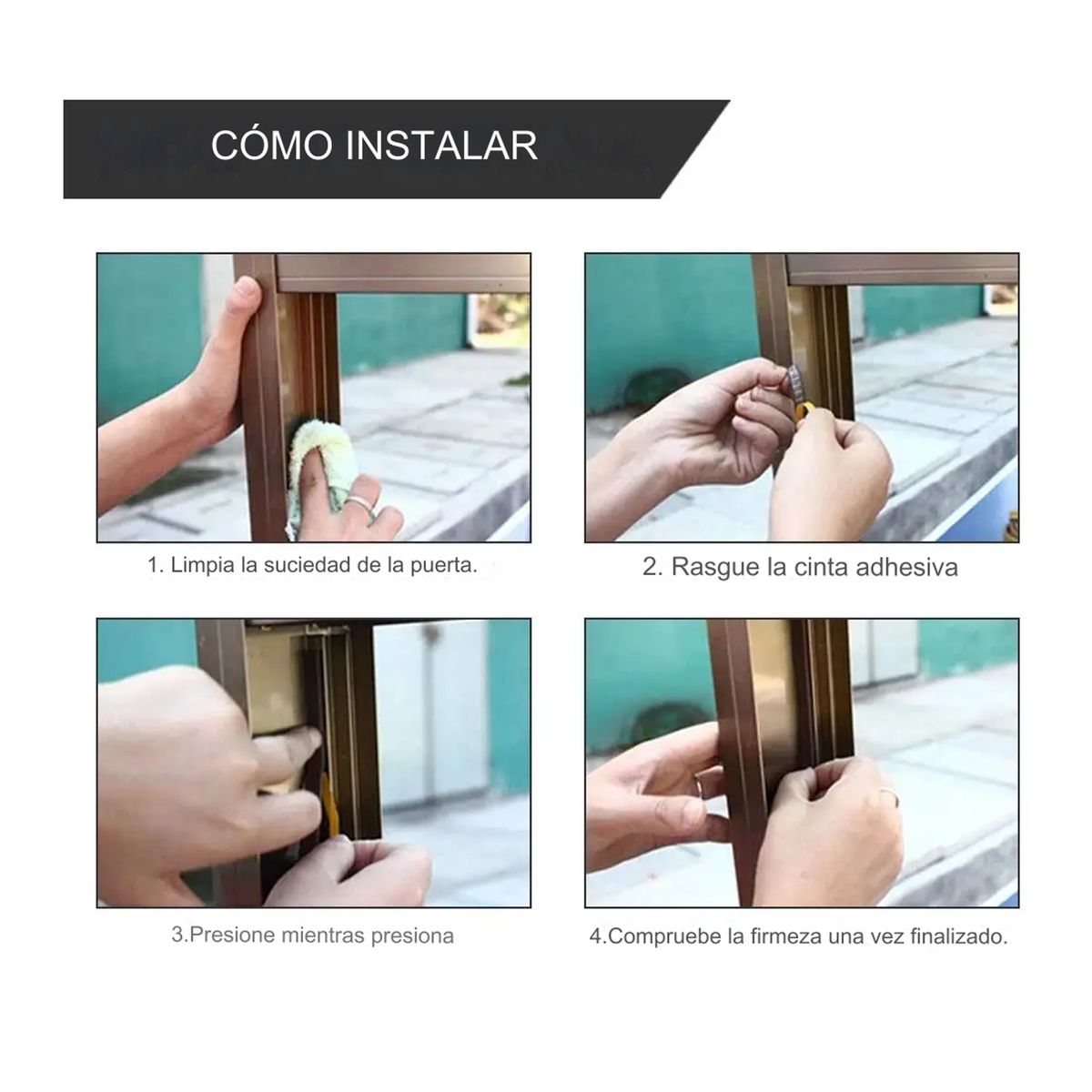 CÓMO INSTALAR

1. Limpia la suciedad de la puerta.

2. Rasgue la cinta adhesiva

3.Presione mientras presiona

4.Compruebe la firmeza una vez finalizado.