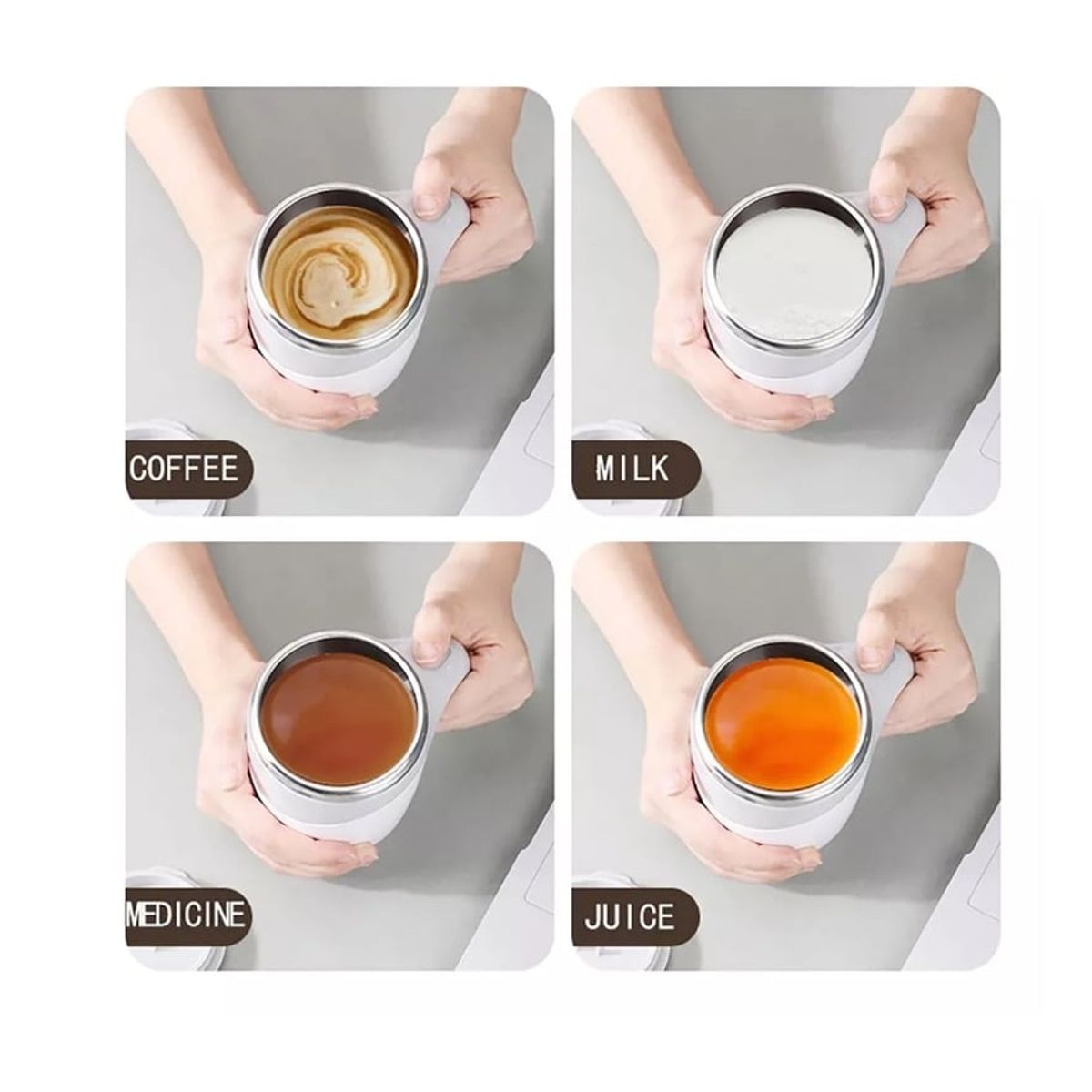 COFFEE

MILK

MEDICINE

JUICE