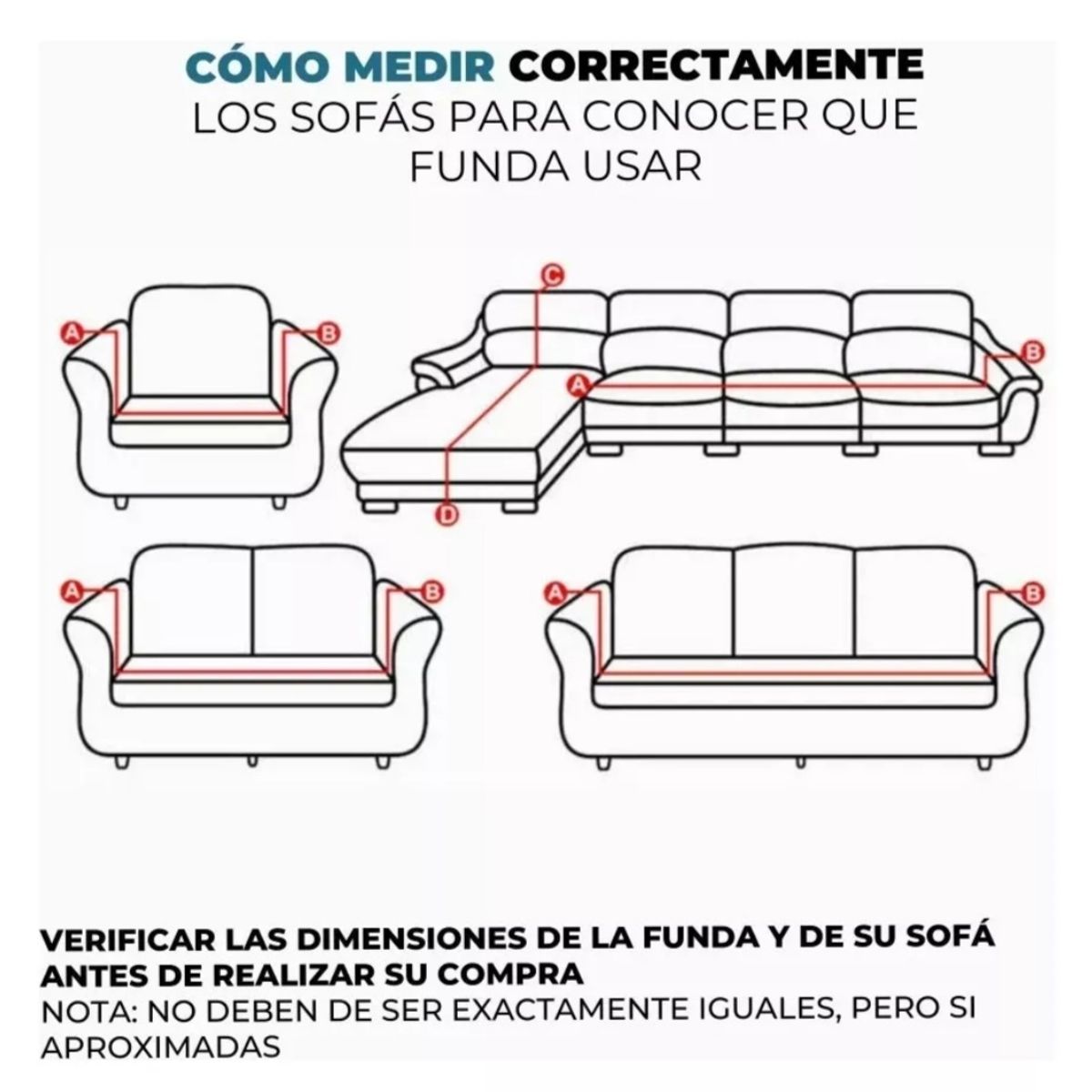 CÓMO MEDIR CORRECTAMENTE
LOS SOFÁS PARA CONOCER QUE FUNDA USAR

A B

C
A B
D

A B

A B

VERIFICAR LAS DIMENSIONES DE LA FUNDA Y DE SU SOFÁ ANTES DE REALIZAR SU COMPRA
NOTA: NO DEBEN DE SER EXACTAMENTE IGUALES, PERO SI APROXIMADAS