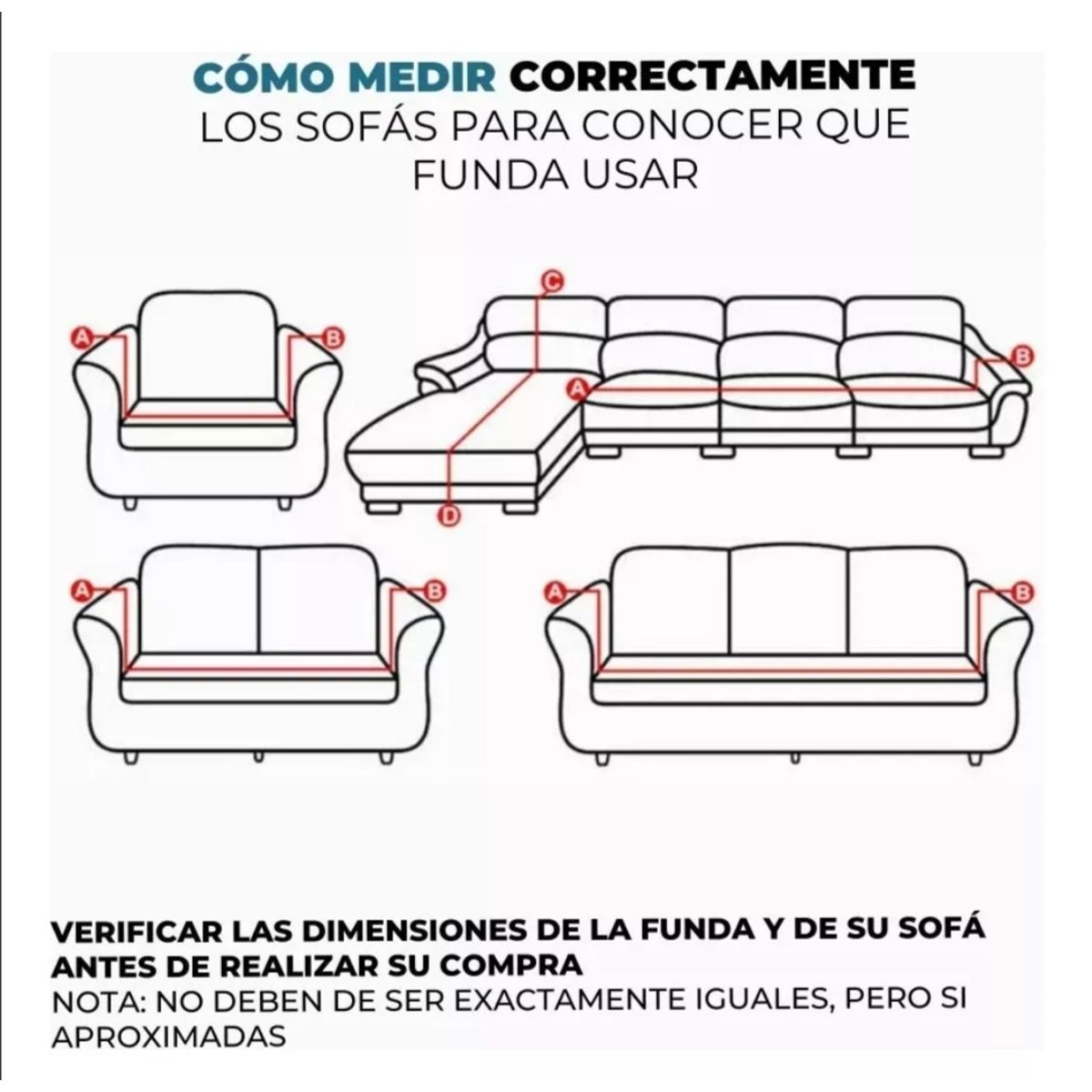 CÓMO MEDIR CORRECTAMENTE LOS SOFÁS PARA CONOCER QUE FUNDA USAR

A B

C A B D

A B

A B

VERIFICAR LAS DIMENSIONES DE LA FUNDA Y DE SU SOFÁ ANTES DE REALIZAR SU COMPRA
NOTA: NO DEBEN DE SER EXACTAMENTE IGUALES, PERO SI APROXIMADAS