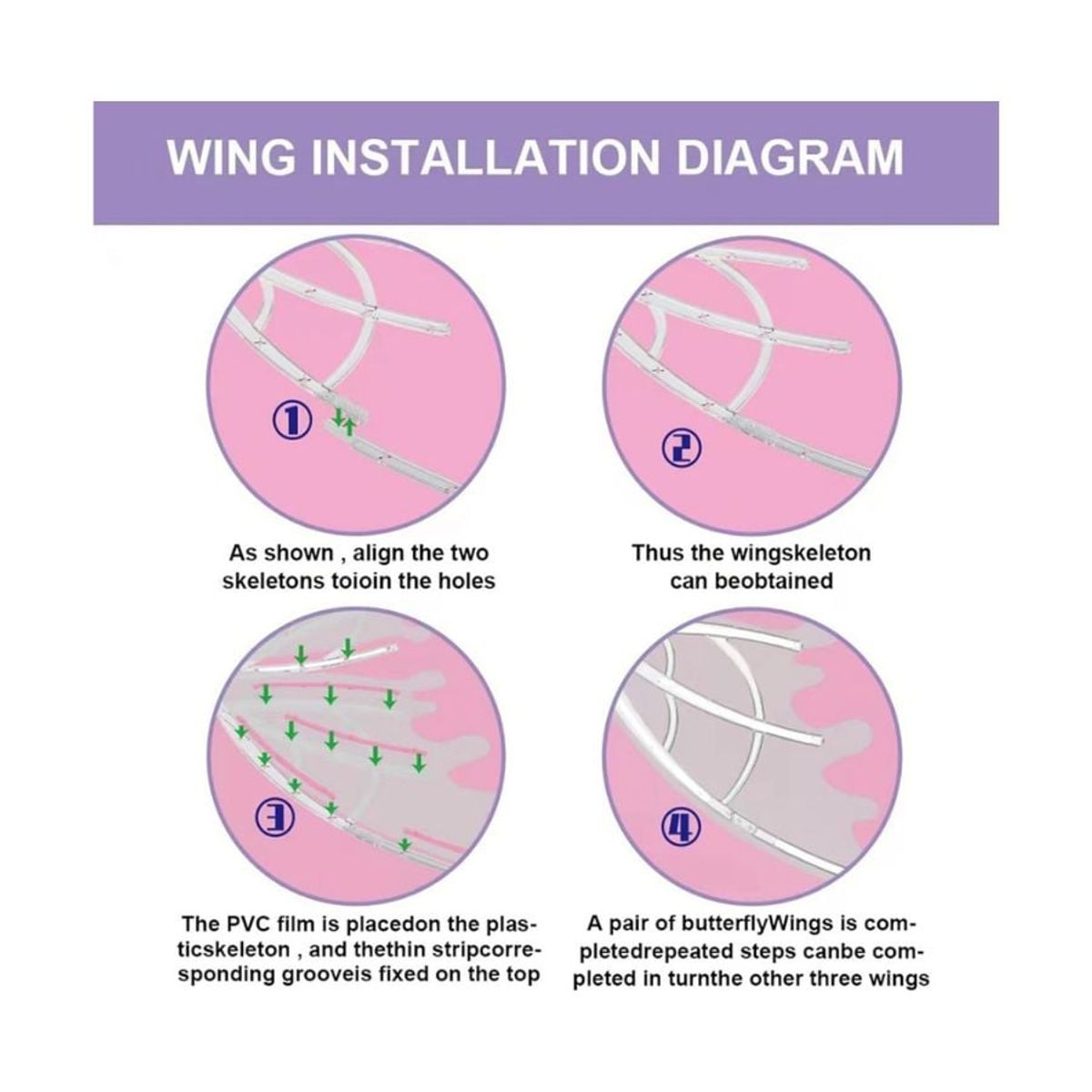 WING INSTALLATION DIAGRAM

①

As shown , align the two skeletons toioin the holes

②

Thus the wingskeleton can beobtained

③

The PVC film is placedon the plasticskeleton , and thethin stripcorresponding grooveis fixed on the top

④

A pair of butterflyWings is completedrepeated steps canbe completed in turnthe other three wings