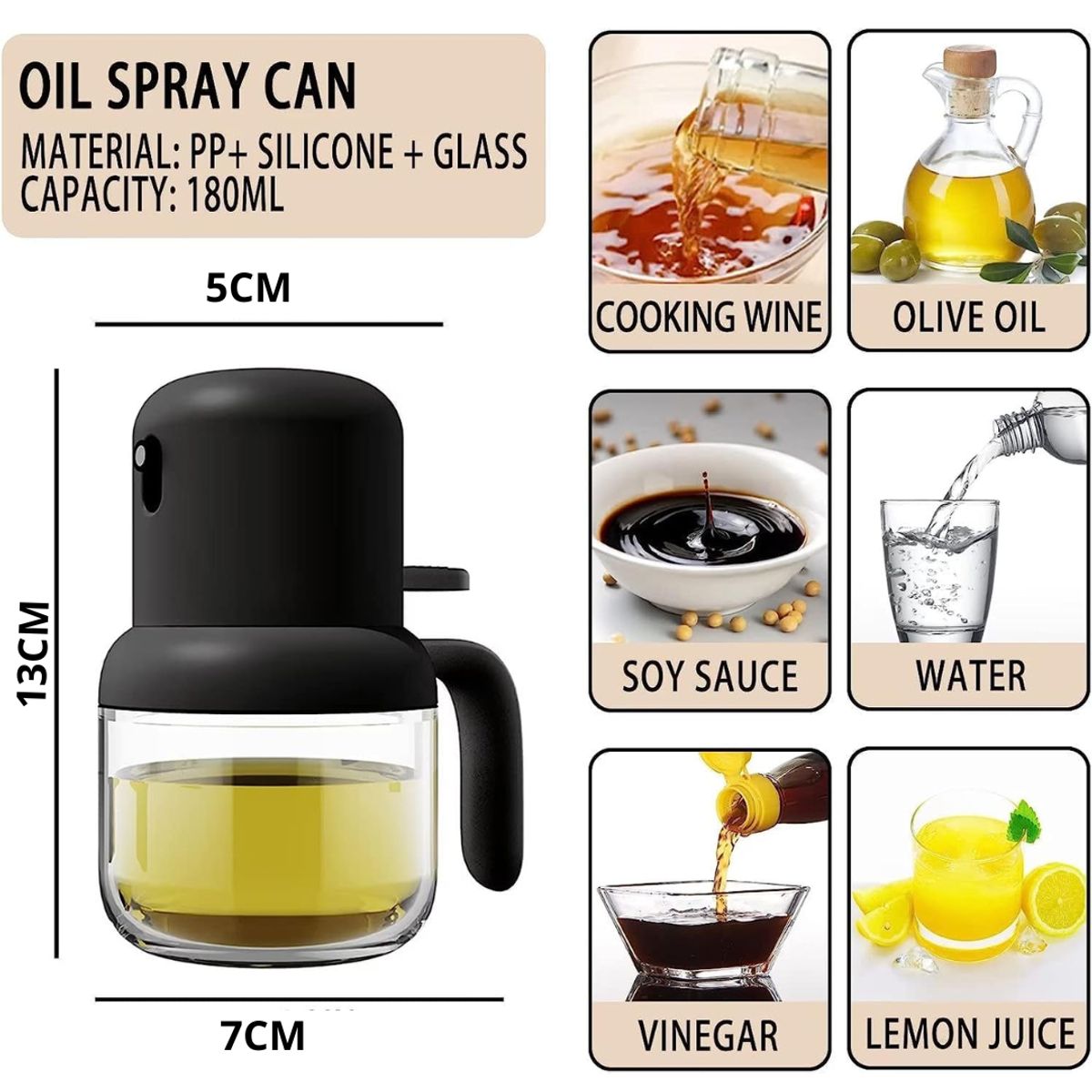 OIL SPRAY CAN
MATERIAL: PP+ SILICONE + GLASS
CAPACITY: 180ML

5CM

13CM

7CM

COOKING WINE

OLIVE OIL

SOY SAUCE

WATER

VINEGAR

LEMON JUICE